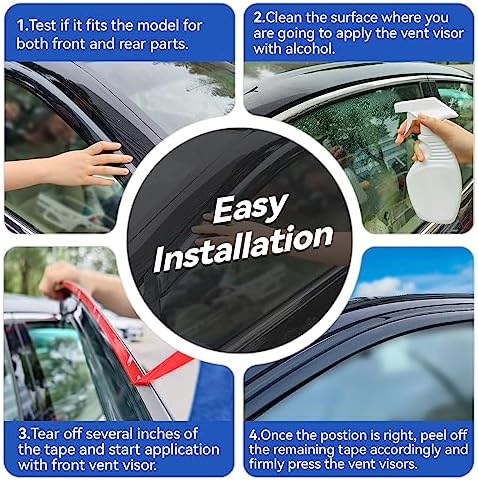 1.Test if it fits the model for both front and rear parts.

2.Clean the surface where you are going to apply the vent visor with alcohol.

Easy Installation

3.Tear off several inches of the tape and start application with front vent visor.

4.Once the postion is right, peel off the remaining tape accordingly and firmly press the vent visors.