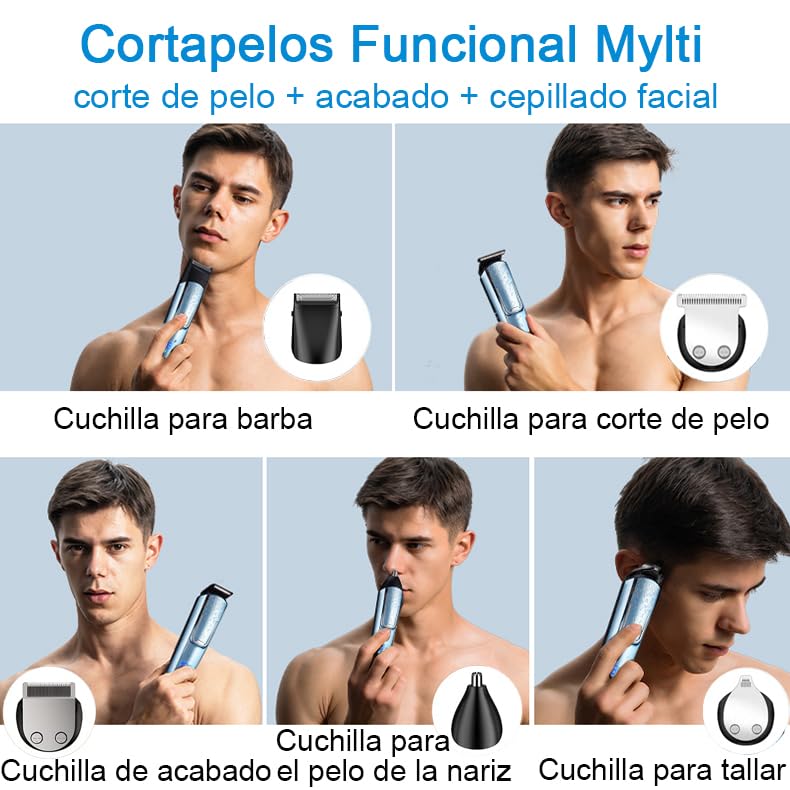 Cortapelos Funcional Mylti
corte de pelo + acabado + cepillado facial

Cuchilla para barba

Cuchilla para corte de pelo

Cuchilla de acabado

Cuchilla para el pelo de la nariz

Cuchilla para tallar