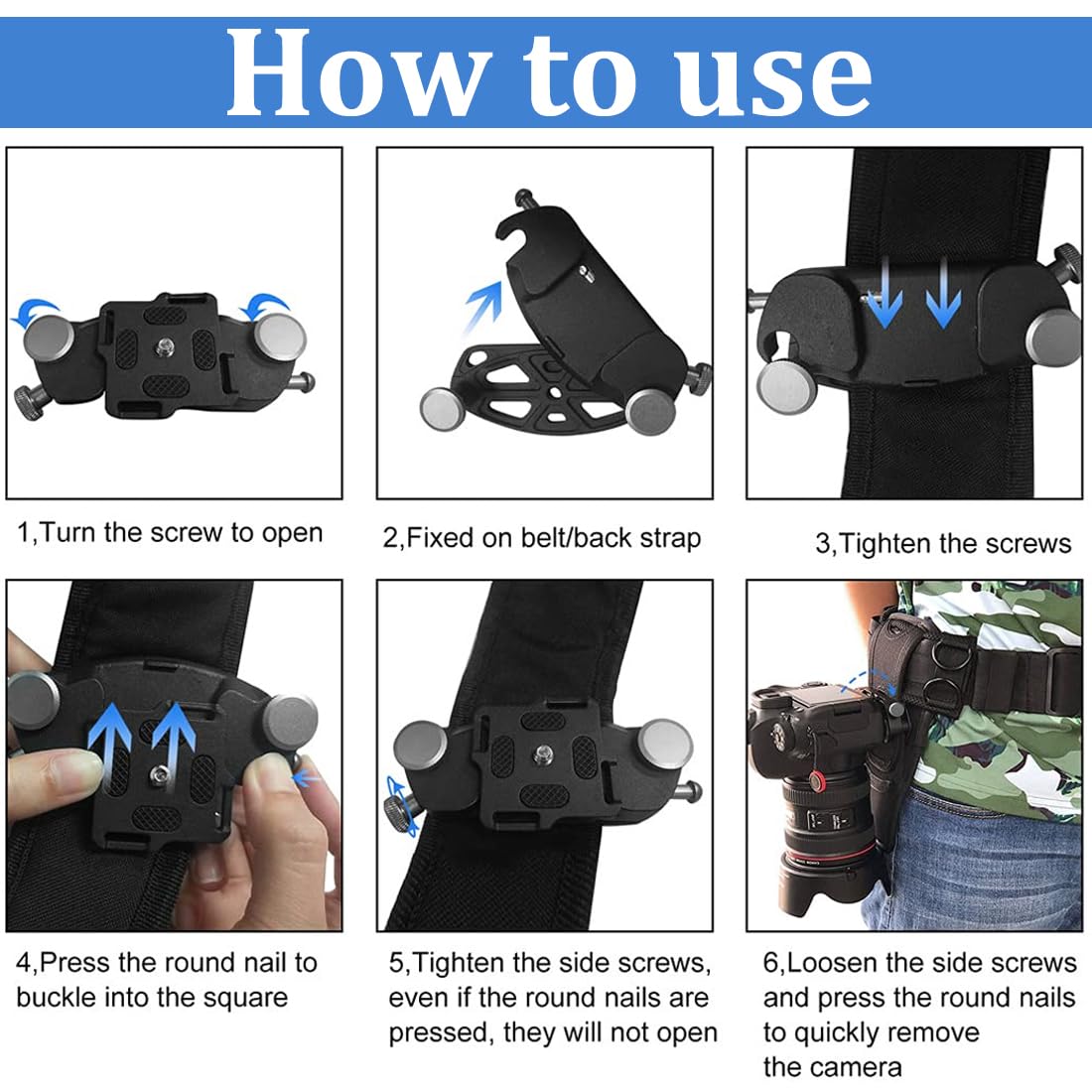 How to use

1,Turn the screw to open

2,Fixed on belt/back strap

3,Tighten the screws

4,Press the round nail to buckle into the square

5,Tighten the side screws, even if the round nails are pressed, they will not open

6,Loosen the side screws and press the round nails to quickly remove the camera