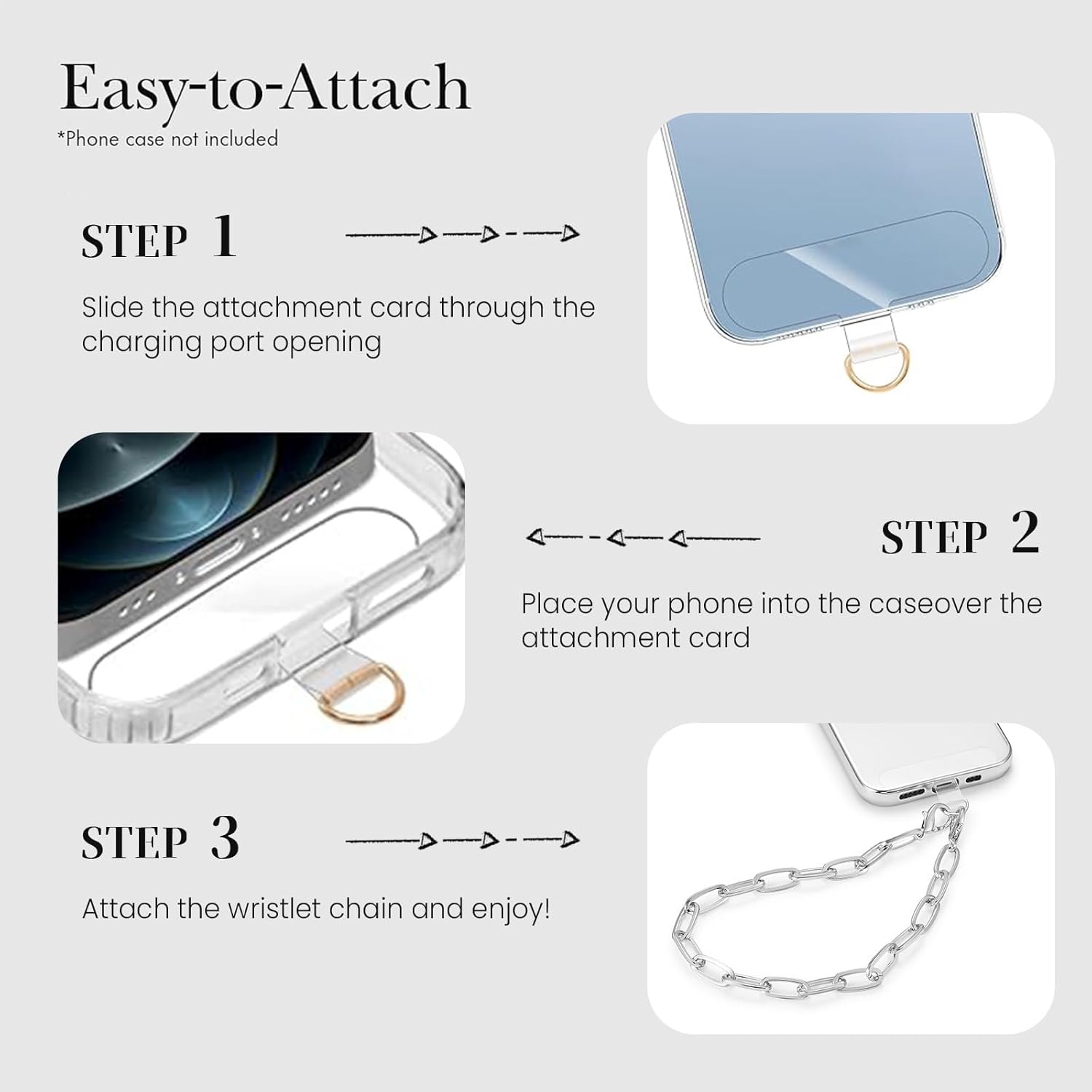 Easy-to-Attach
*Phone case not included

STEP 1

Slide the attachment card through the charging port opening

STEP 2

Place your phone into the caseover the attachment card

STEP 3

Attach the wristlet chain and enjoy!