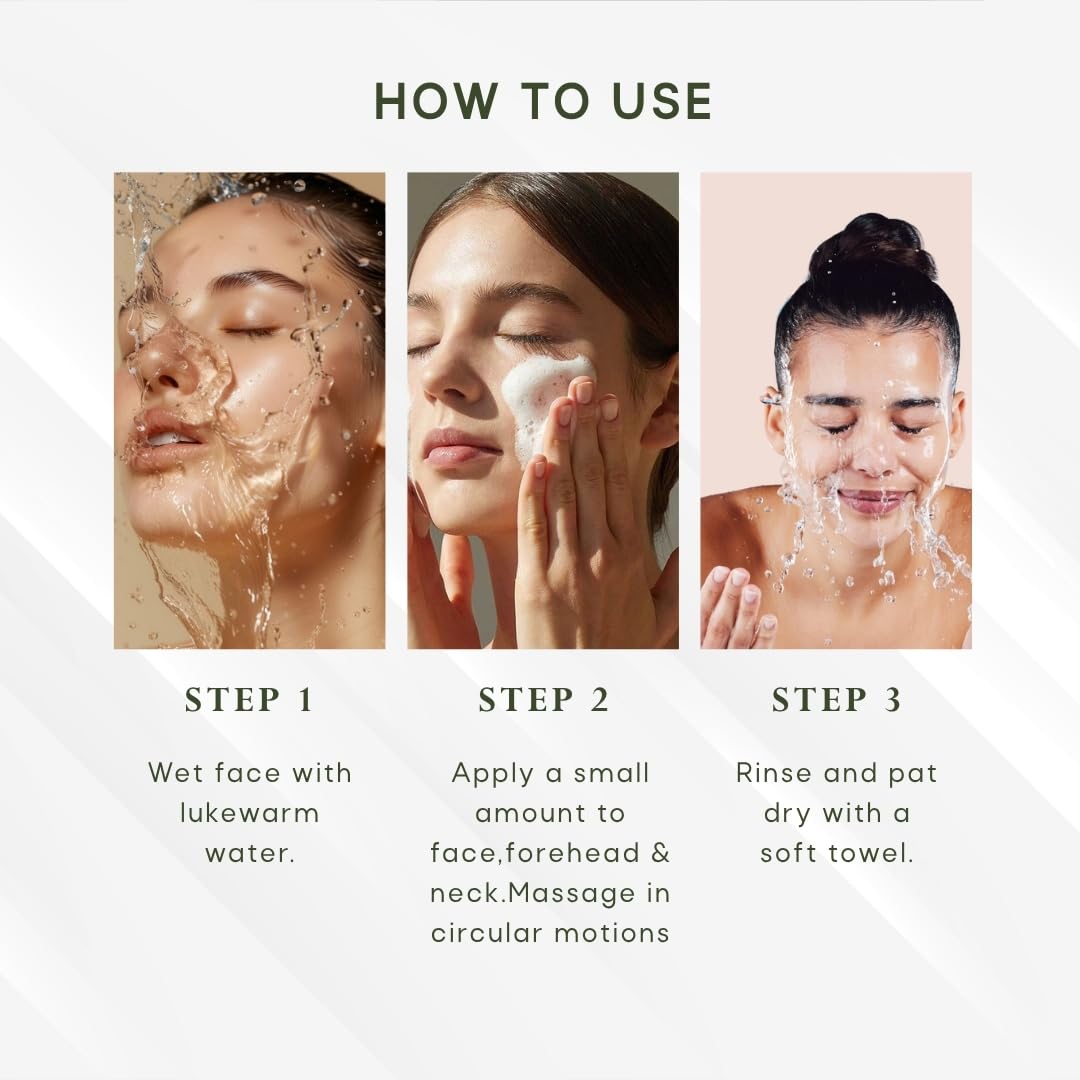 HOW TO USE

STEP 1

Wet face with lukewarm water.

STEP 2

Apply a small amount to face,forehead & neck.Massage in circular motions

STEP 3

Rinse and pat dry with a soft towel.