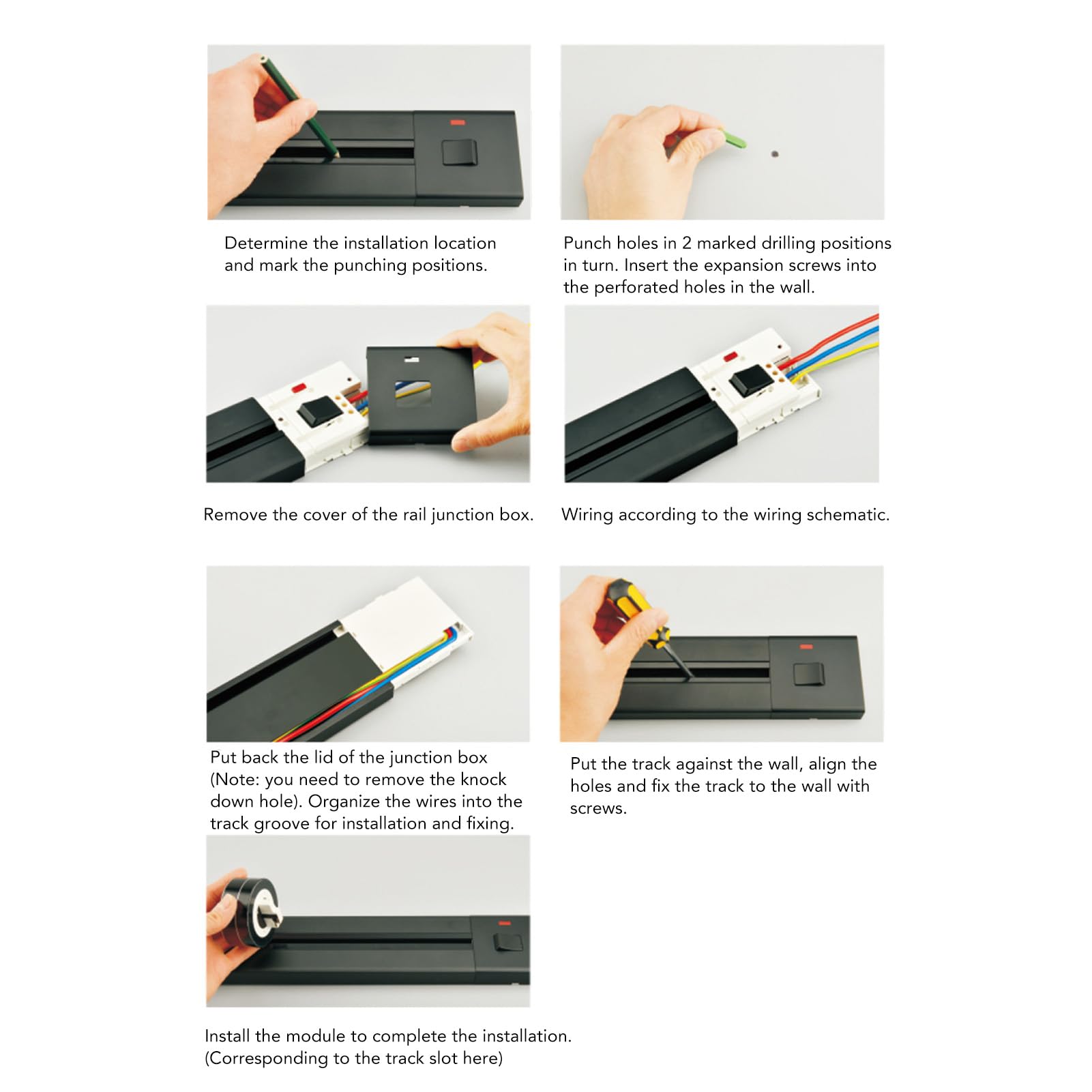 Determine the installation location and mark the punching positions.

Punch holes in 2 marked drilling positions in turn. Insert the expansion screws into the perforated holes in the wall.

Remove the cover of the rail junction box.

Wiring according to the wiring schematic.

Put back the lid of the junction box (Note: you need to remove the knock down hole). Organize the wires into the track groove for installation and fixing.

Put the track against the wall, align the holes and fix the track to the wall with screws.

Install the module to complete the installation. (Corresponding to the track slot here)