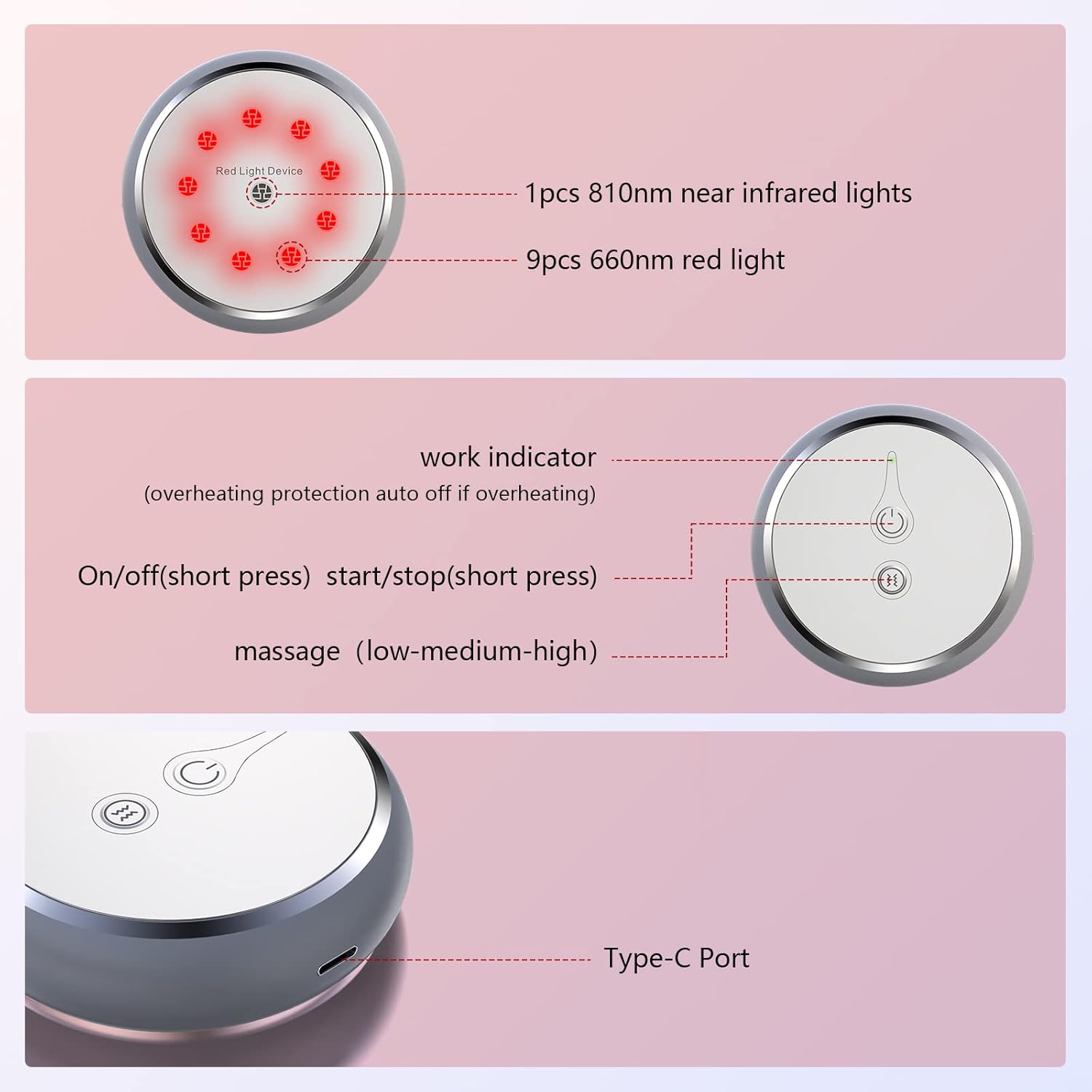 Red Light Device

1pcs 810nm near infrared lights

9pcs 660nm red light

work indicator
(overheating protection auto off if overheating)

On/off(short press) start/stop(short press)

massage (low-medium-high)

Type-C Port