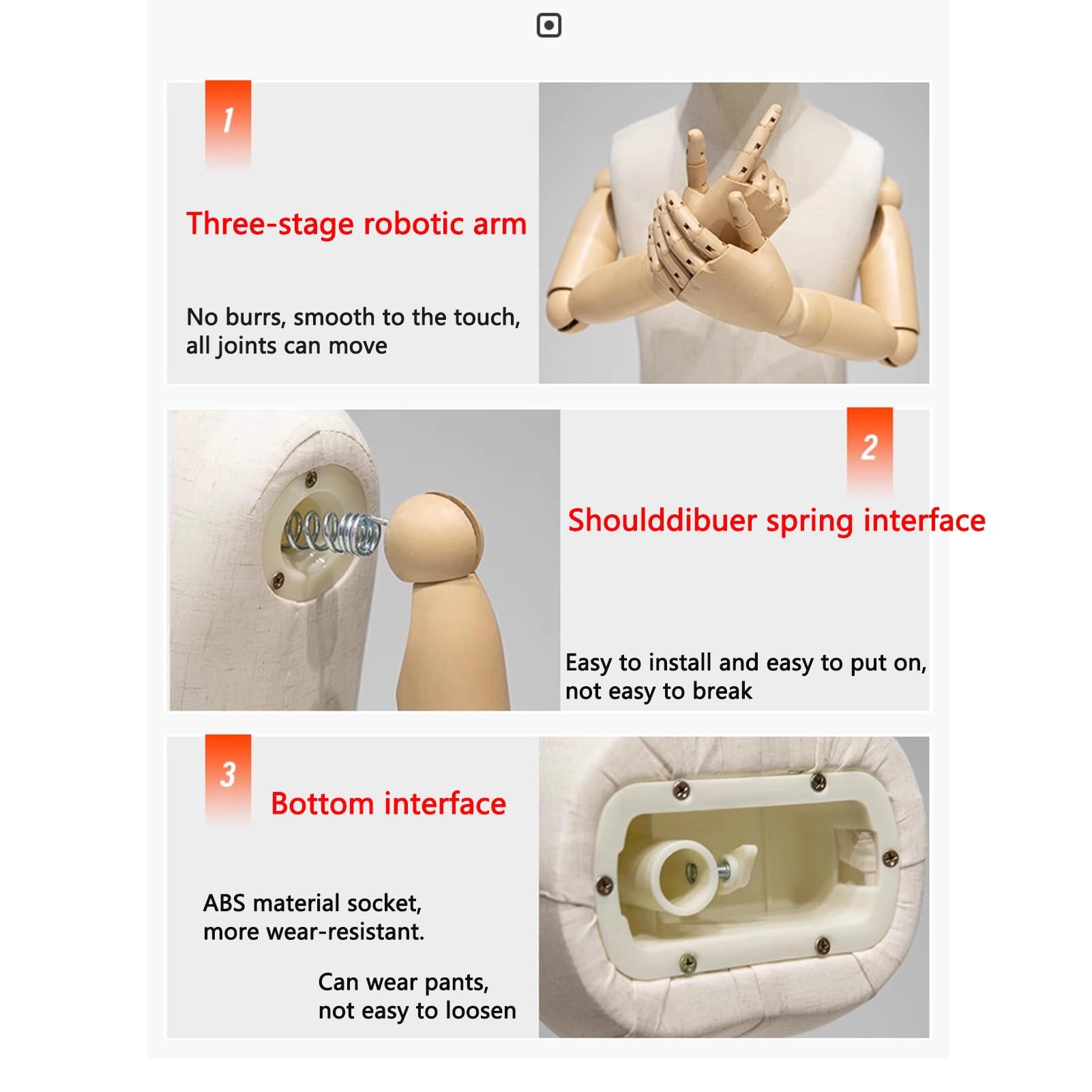 1

Three-stage robotic arm

No burrs, smooth to the touch, all joints can move

2

Shoulddibuer spring interface

Easy to install and easy to put on, not easy to break

3

Bottom interface

ABS material socket, more wear-resistant.

Can wear pants, not easy to loosen