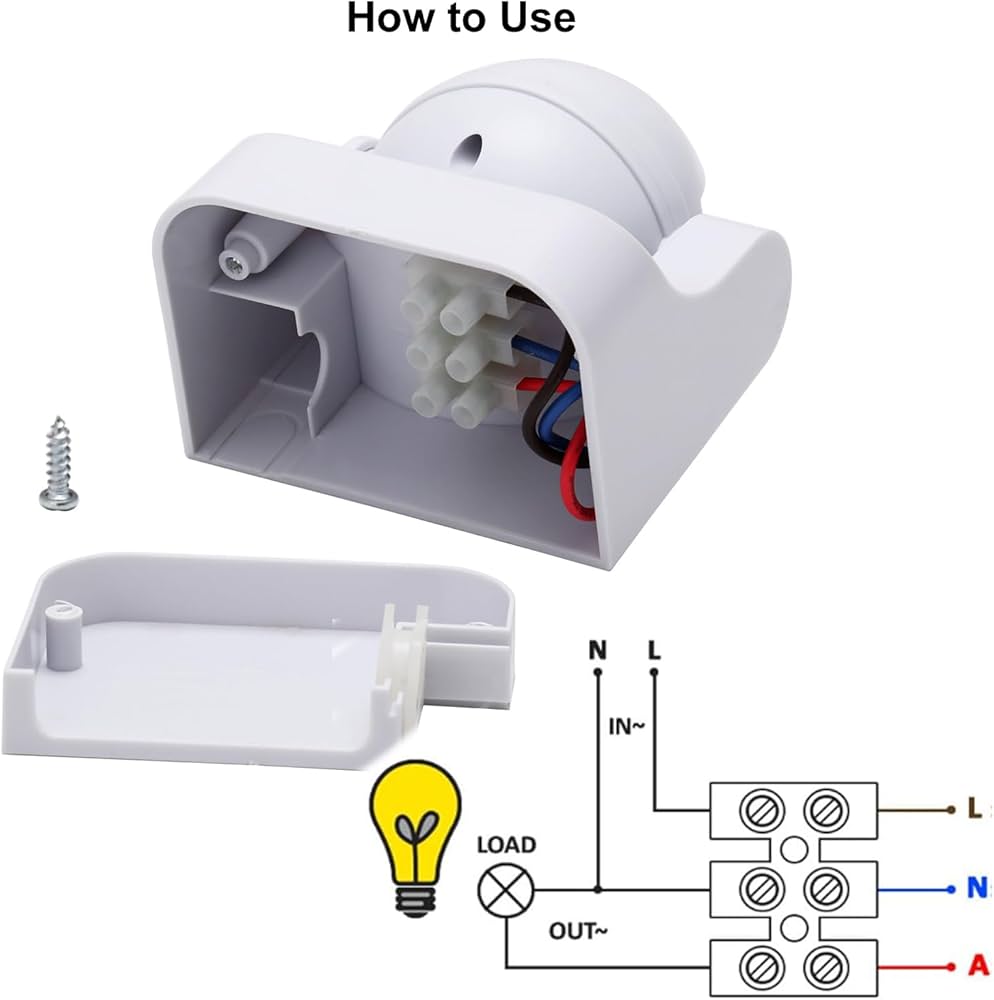 How to Use

N L

IN~

LOAD

OUT~

L

N

A