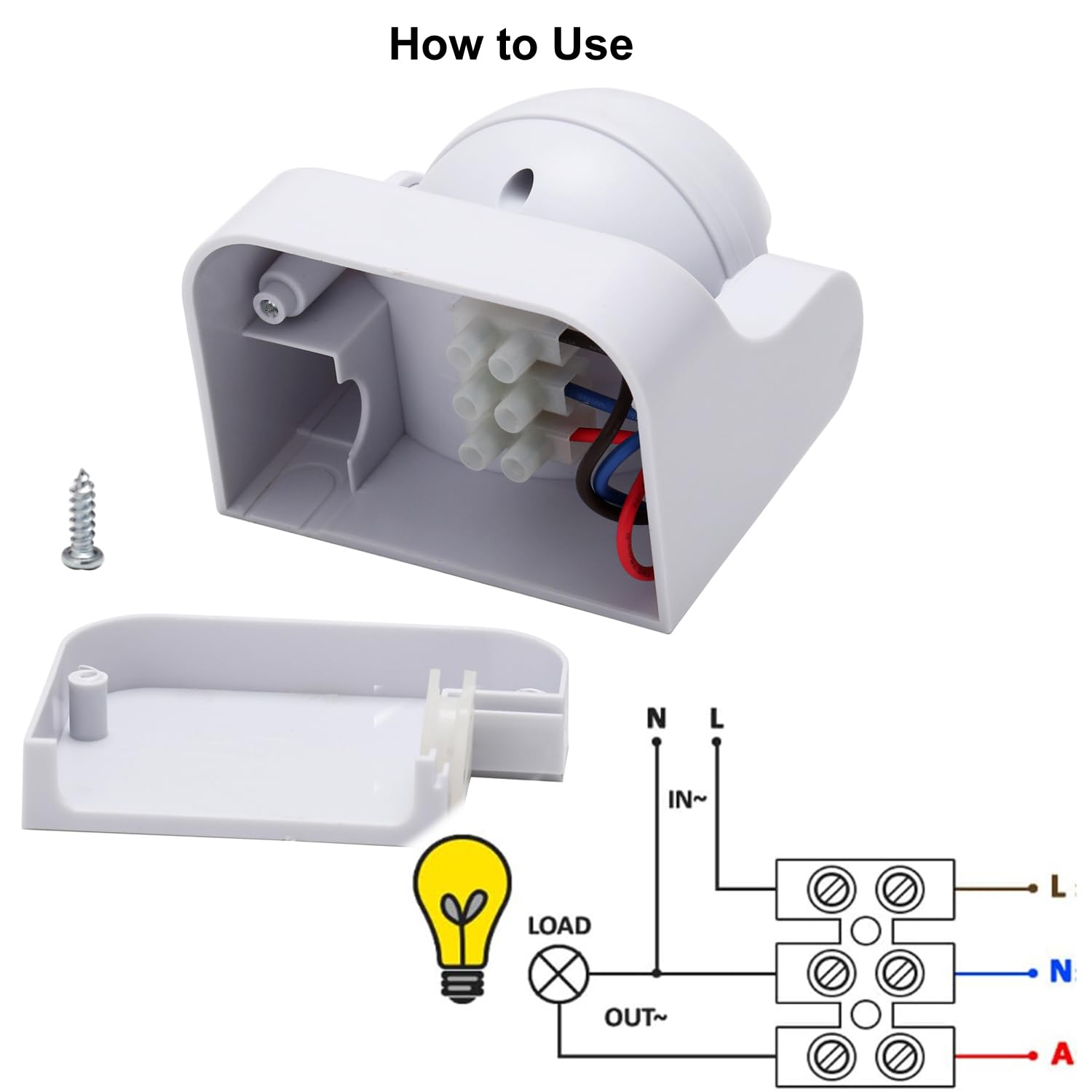 How to Use

N L

IN~

LOAD

OUT~

L

N

A