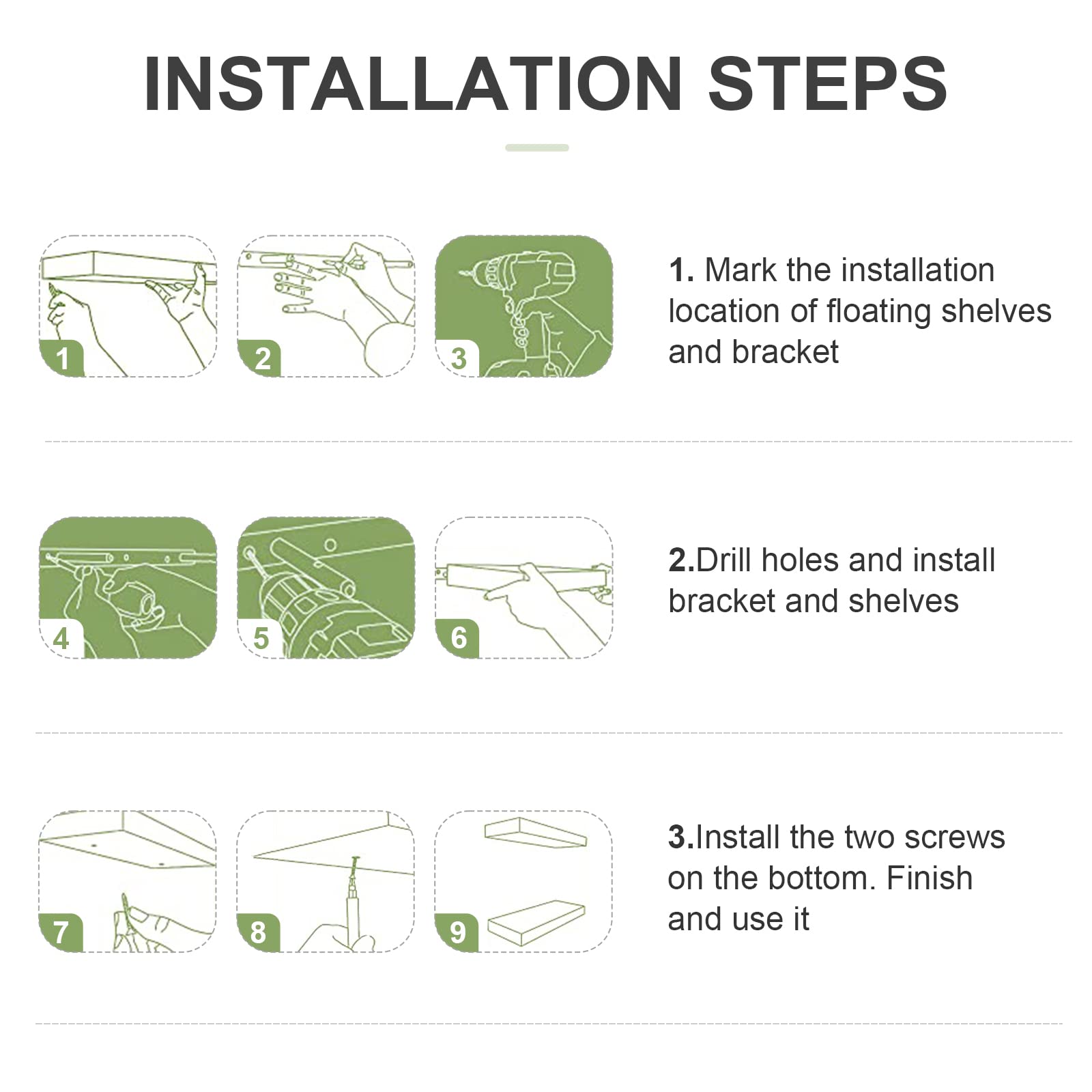 INSTALLATION STEPS

1

2

3

1. Mark the installation location of floating shelves and bracket

4

5

6

2.Drill holes and install bracket and shelves

7

8

9

3.Install the two screws on the bottom. Finish and use it