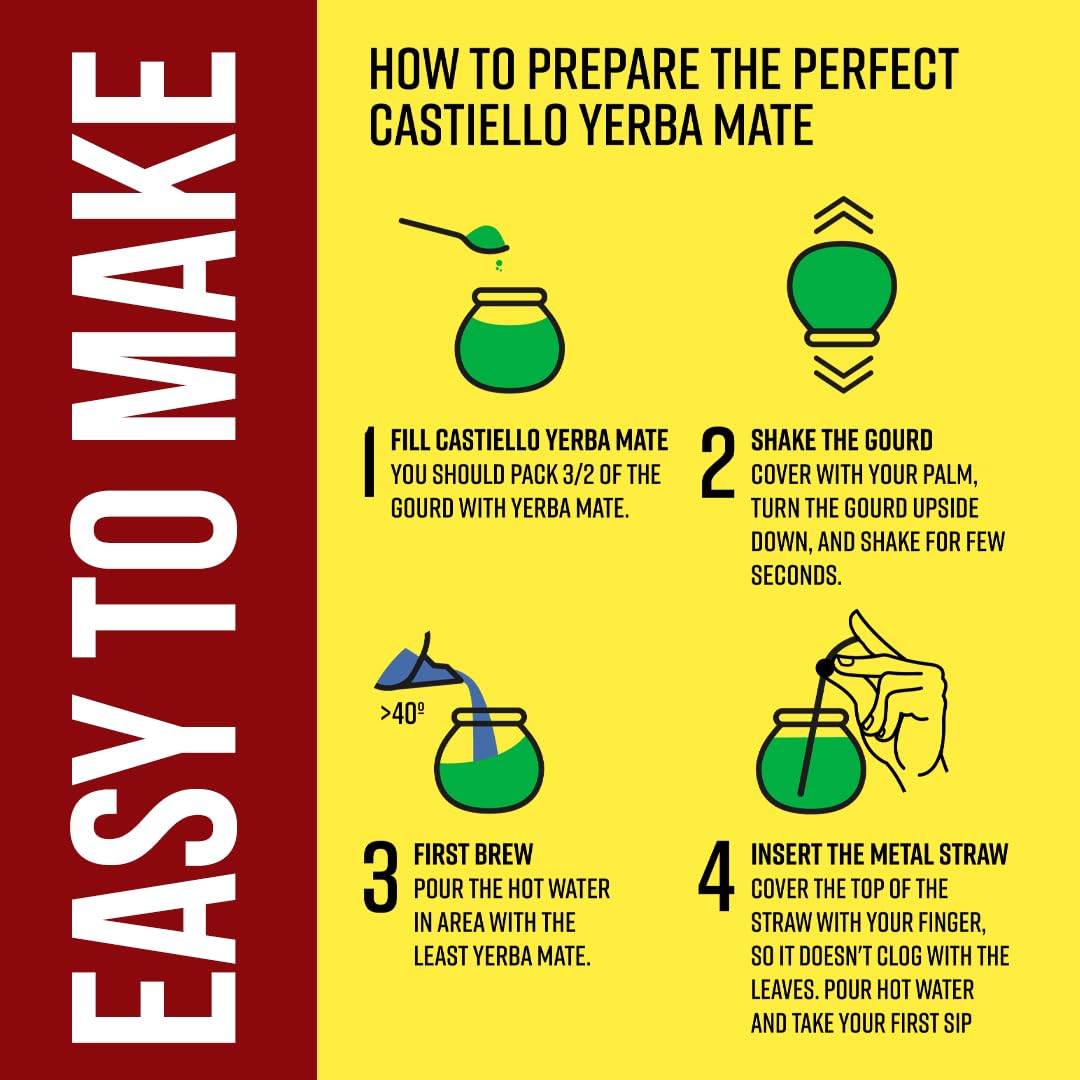 EASY TO MAKE

HOW TO PREPARE THE PERFECT CASTIELLO YERBA MATE

1 FILL CASTIELLO YERBA MATE
YOU SHOULD PACK 3/2 OF THE GOURD WITH YERBA MATE.

2 SHAKE THE GOURD
COVER WITH YOUR PALM, TURN THE GOURD UPSIDE DOWN, AND SHAKE FOR FEW SECONDS.

>40º

3 FIRST BREW
POUR THE HOT WATER IN AREA WITH THE LEAST YERBA MATE.

4 INSERT THE METAL STRAW
COVER THE TOP OF THE STRAW WITH YOUR FINGER, SO IT DOESN'T CLOG WITH THE LEAVES. POUR HOT WATER AND TAKE YOUR FIRST SIP