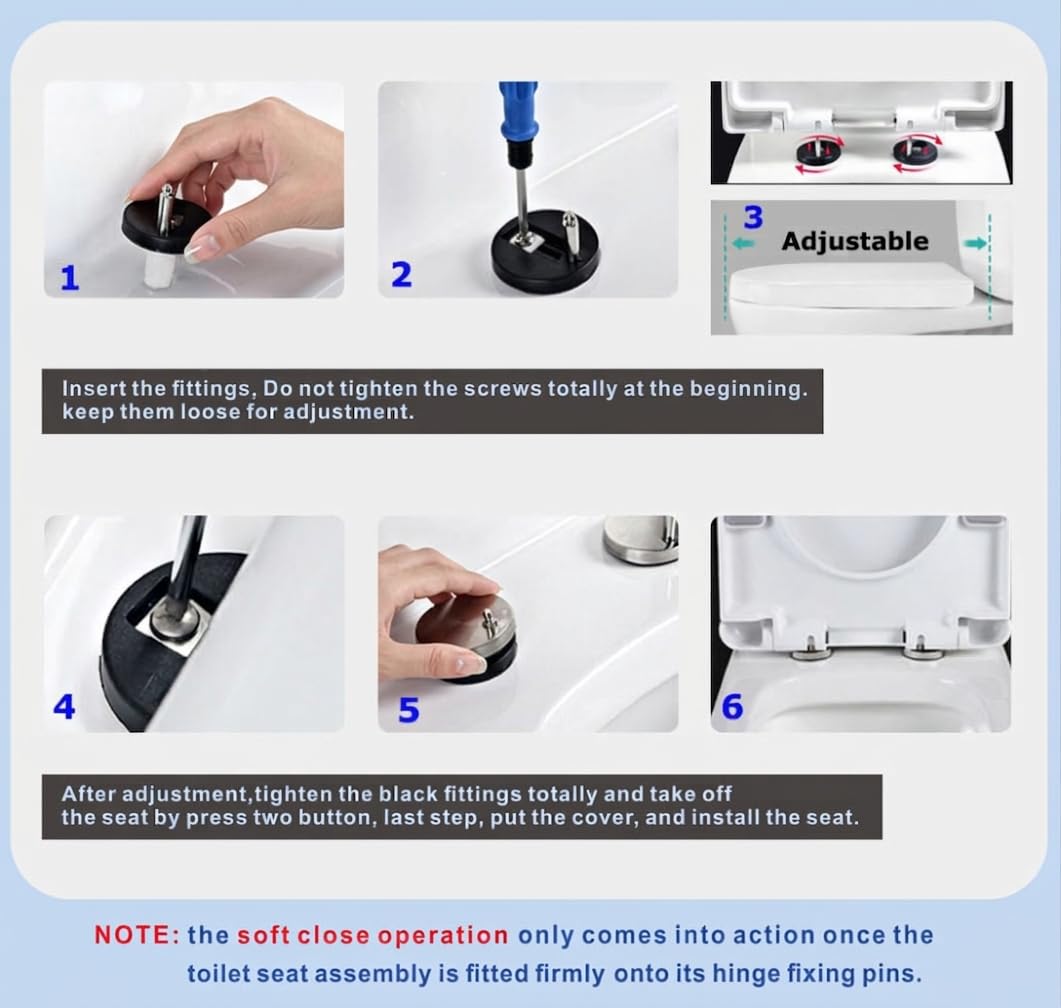 1

2

3

Adjustable

Insert the fittings, Do not tighten the screws totally at the beginning. keep them loose for adjustment.

4

5

6

After adjustment,tighten the black fittings totally and take off the seat by press two button, last step, put the cover, and install the seat.

NOTE: the soft close operation only comes into action once the toilet seat assembly is fitted firmly onto its hinge fixing pins.