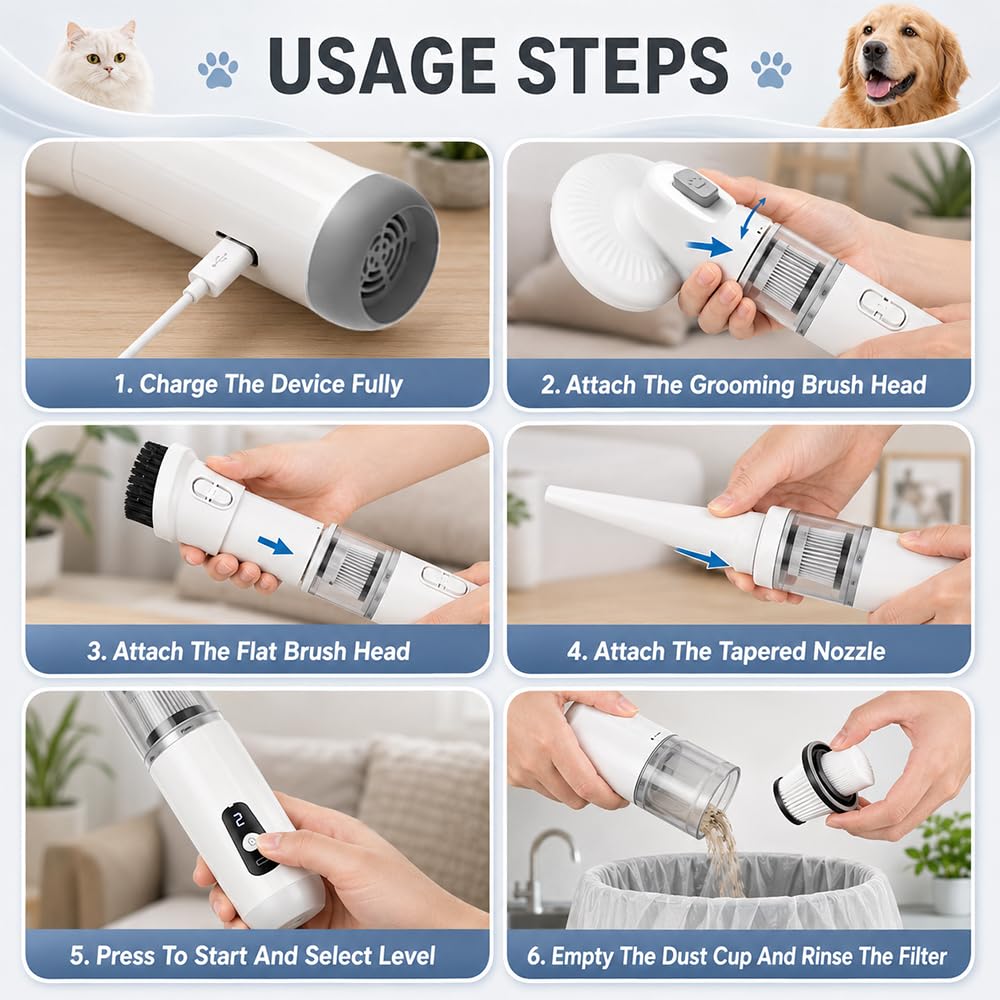 USAGE STEPS

1. Charge The Device Fully

2. Attach The Grooming Brush Head

3. Attach The Flat Brush Head

4. Attach The Tapered Nozzle

2

5. Press To Start And Select Level

6. Empty The Dust Cup And Rinse The Filter