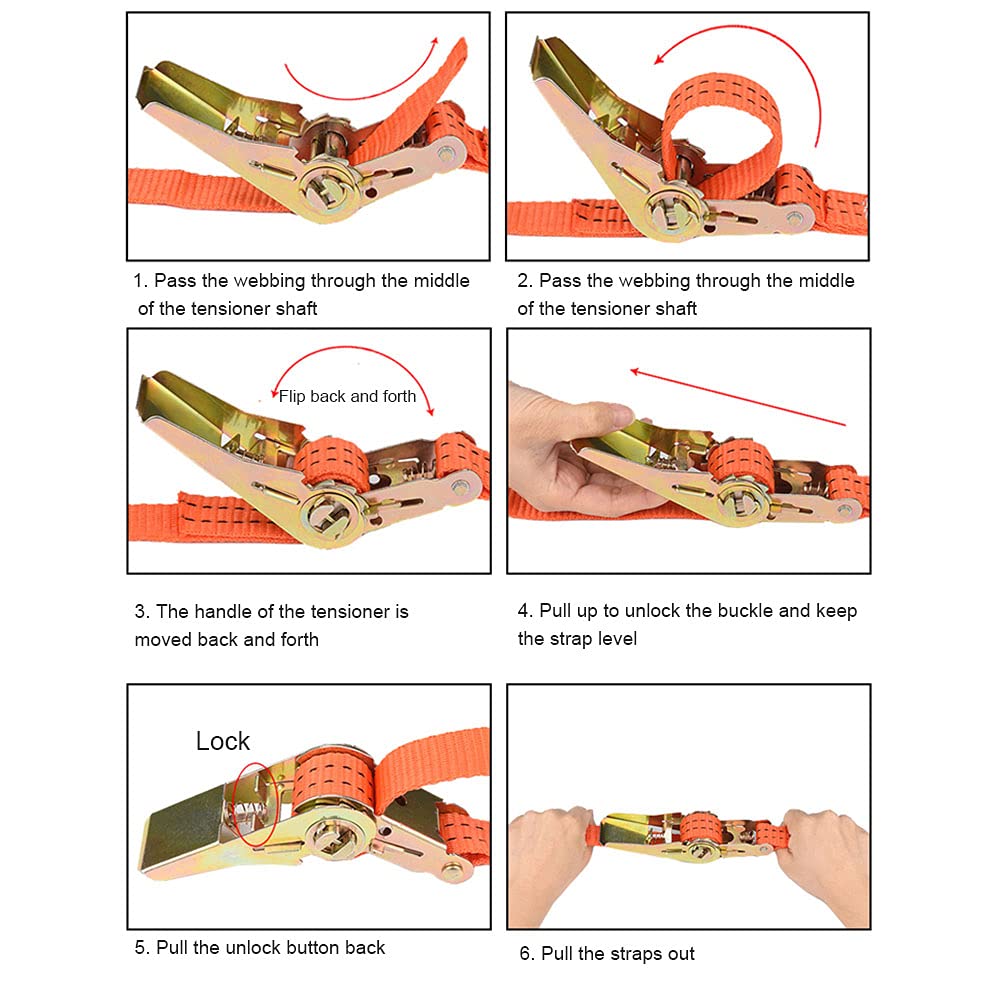 1. Pass the webbing through the middle of the tensioner shaft

2. Pass the webbing through the middle of the tensioner shaft

Flip back and forth

3. The handle of the tensioner is moved back and forth

4. Pull up to unlock the buckle and keep the strap level

Lock

5. Pull the unlock button back

6. Pull the straps out