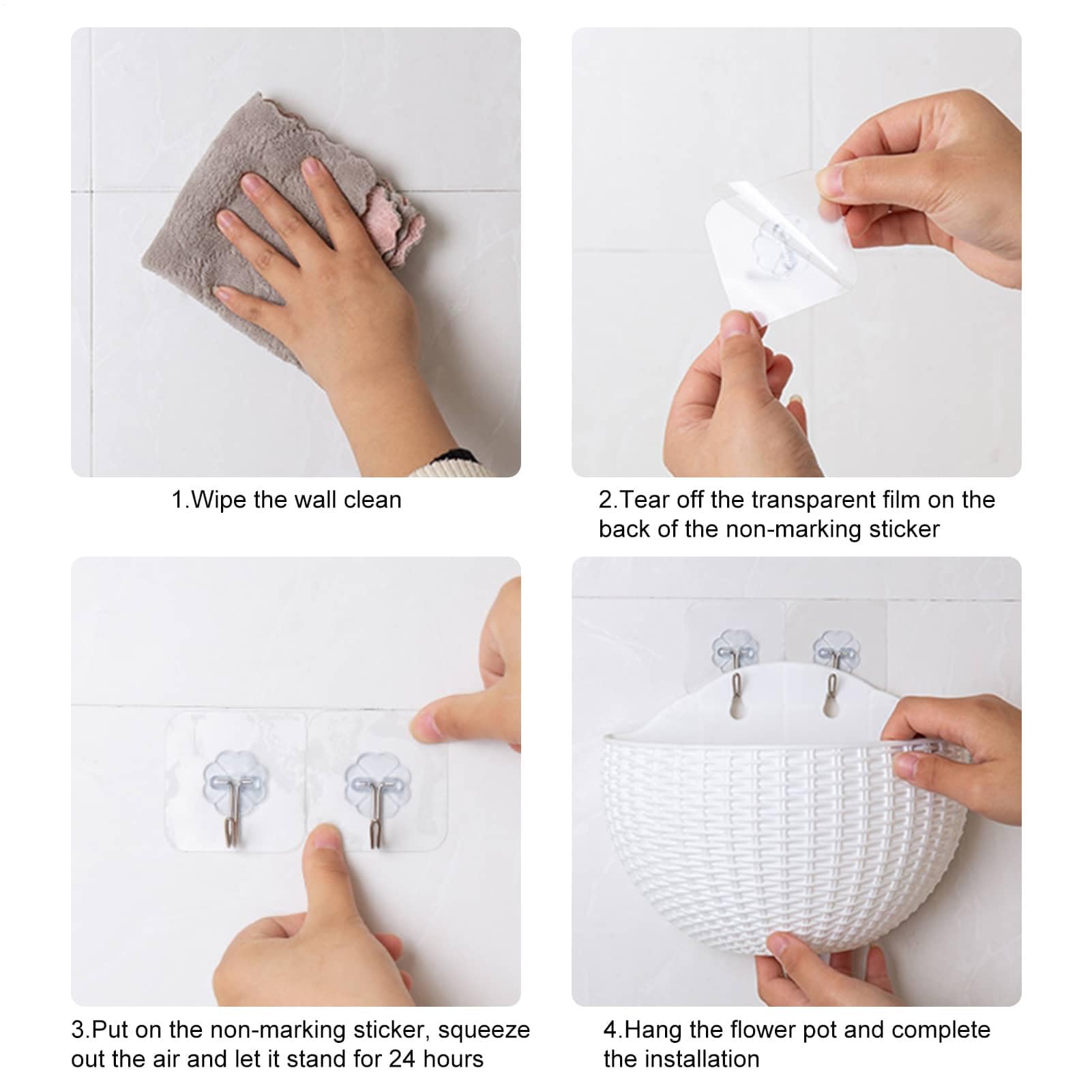 1.Wipe the wall clean

2.Tear off the transparent film on the back of the non-marking sticker

3.Put on the non-marking sticker, squeeze out the air and let it stand for 24 hours

4.Hang the flower pot and complete the installation