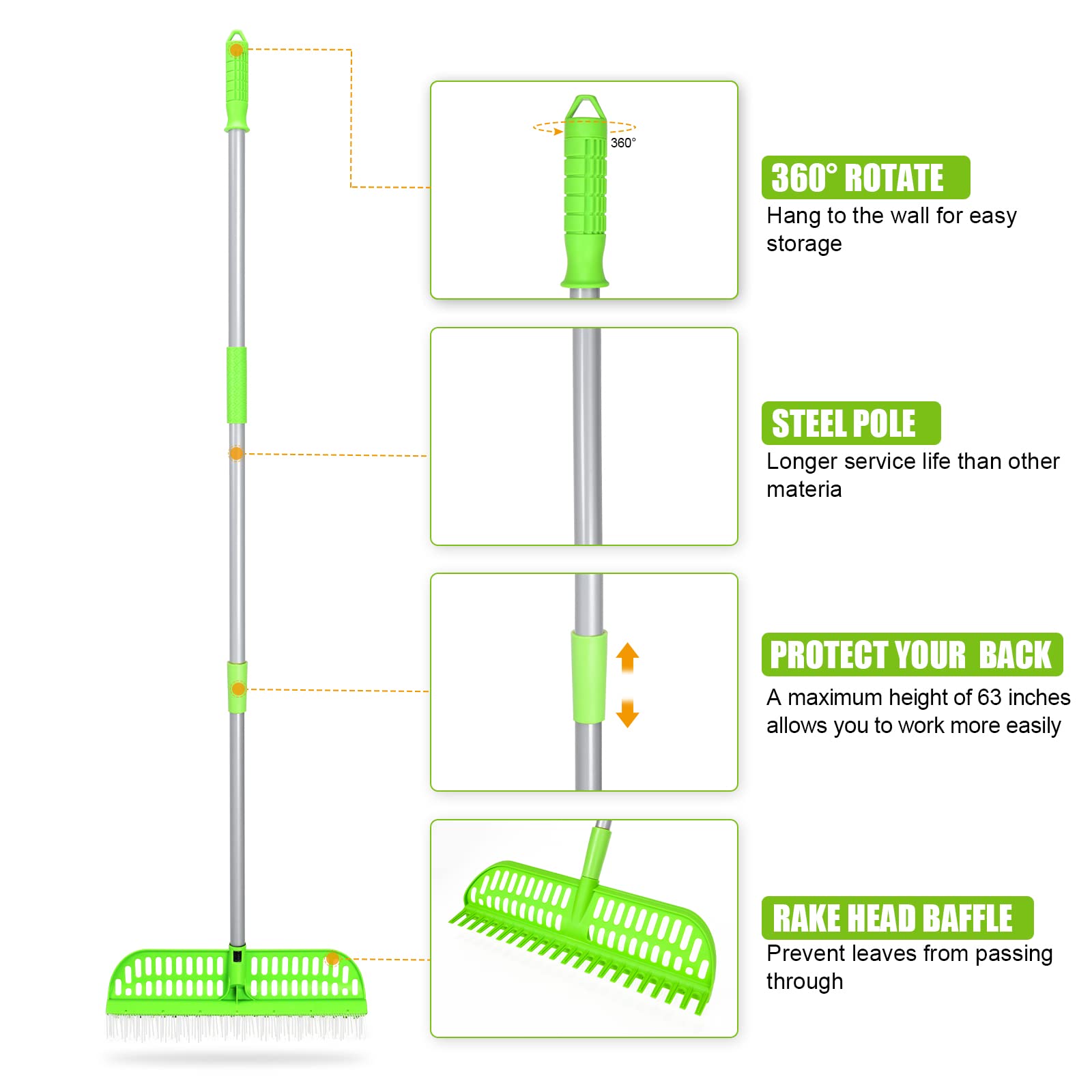 360°

360° ROTATE
Hang to the wall for easy storage

STEEL POLE
Longer service life than other materia

PROTECT YOUR BACK
A maximum height of 63 inches allows you to work more easily

RAKE HEAD BAFFLE
Prevent leaves from passing through