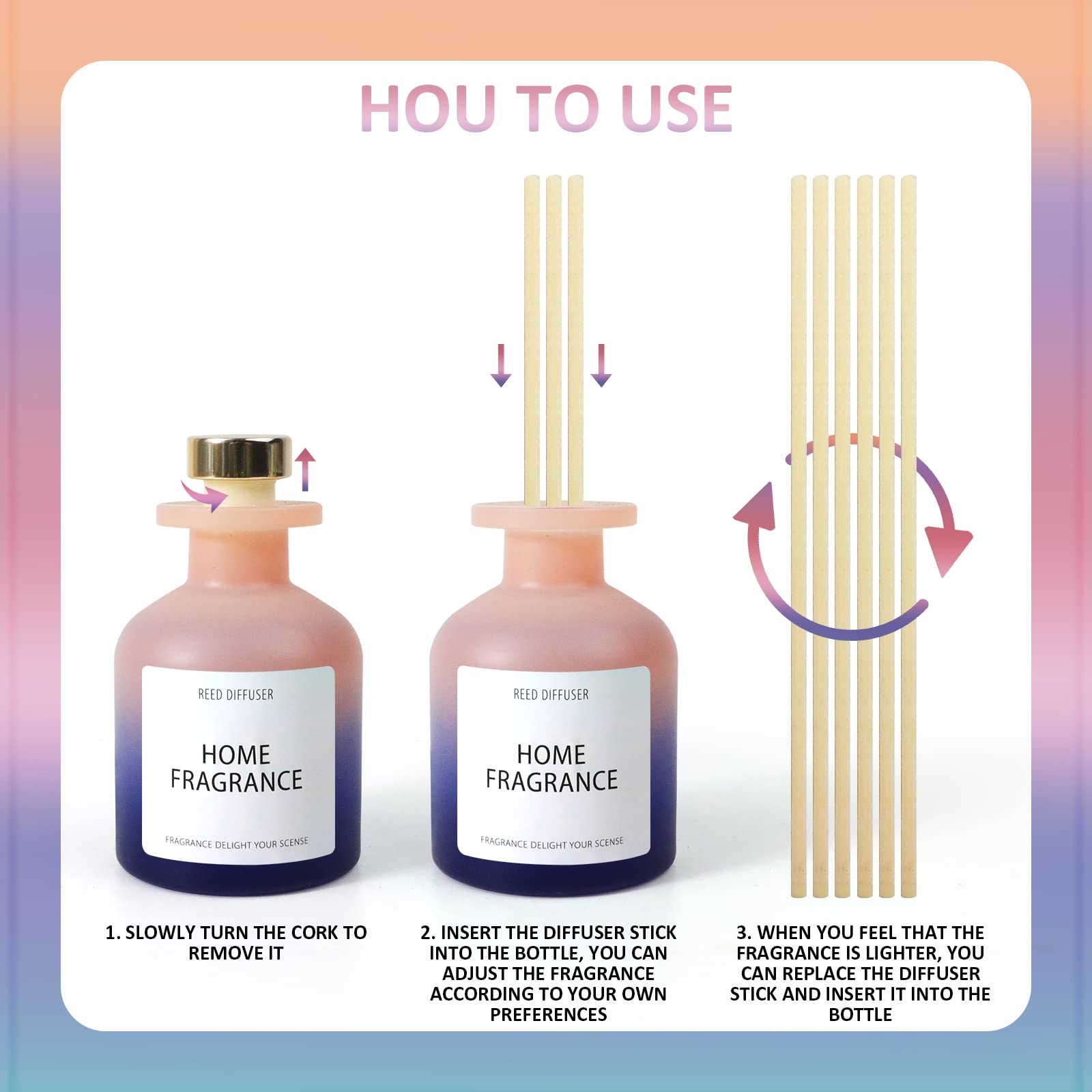 HOU TO USE

REED DIFFUSER

HOME FRAGRANCE

FRAGRANCE DELIGHT YOUR SCENSE

REED DIFFUSER

HOME FRAGRANCE

FRAGRANCE DELIGHT YOUR SCENSE

1. SLOWLY TURN THE CORK TO REMOVE IT

2. INSERT THE DIFFUSER STICK INTO THE BOTTLE, YOU CAN ADJUST THE FRAGRANCE ACCORDING TO YOUR OWN PREFERENCES

3. WHEN YOU FEEL THAT THE FRAGRANCE IS LIGHTER, YOU CAN REPLACE THE DIFFUSER STICK AND INSERT IT INTO THE BOTTLE