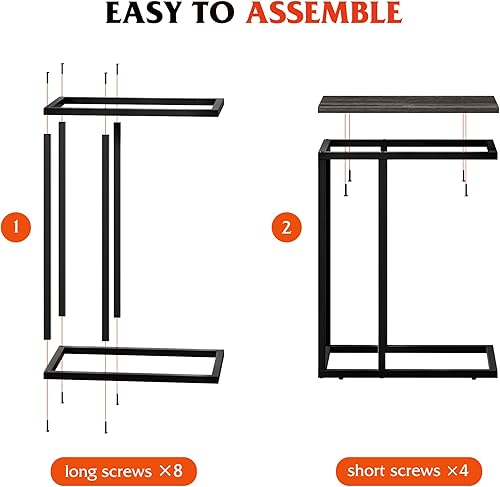 EASY TO ASSEMBLE

1

2

long screws ×8

short screws ×4