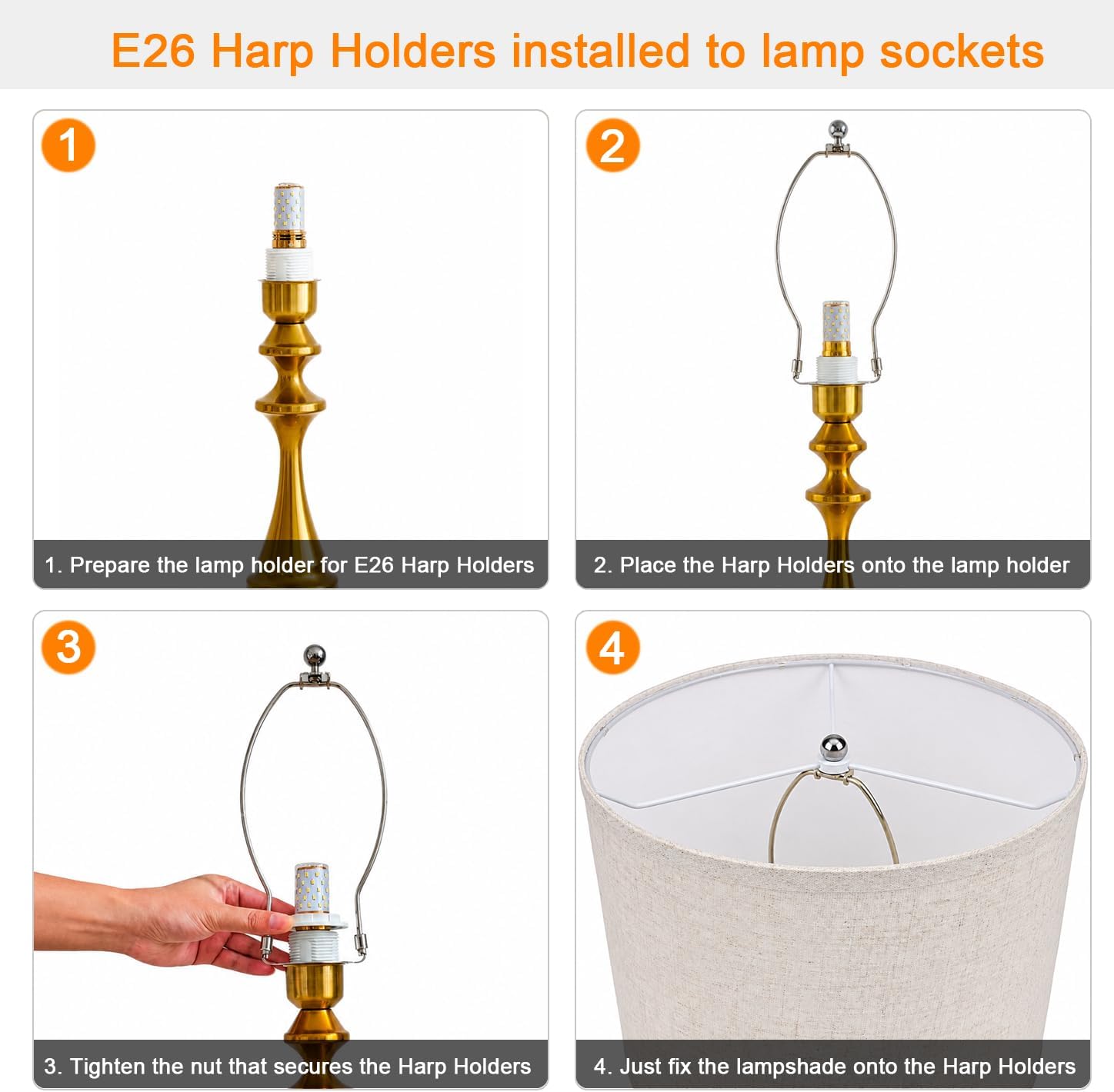 E26 Harp Holders installed to lamp sockets

1

1. Prepare the lamp holder for E26 Harp Holders

2

2. Place the Harp Holders onto the lamp holder

3

3. Tighten the nut that secures the Harp Holders

4

4. Just fix the lampshade onto the Harp Holders