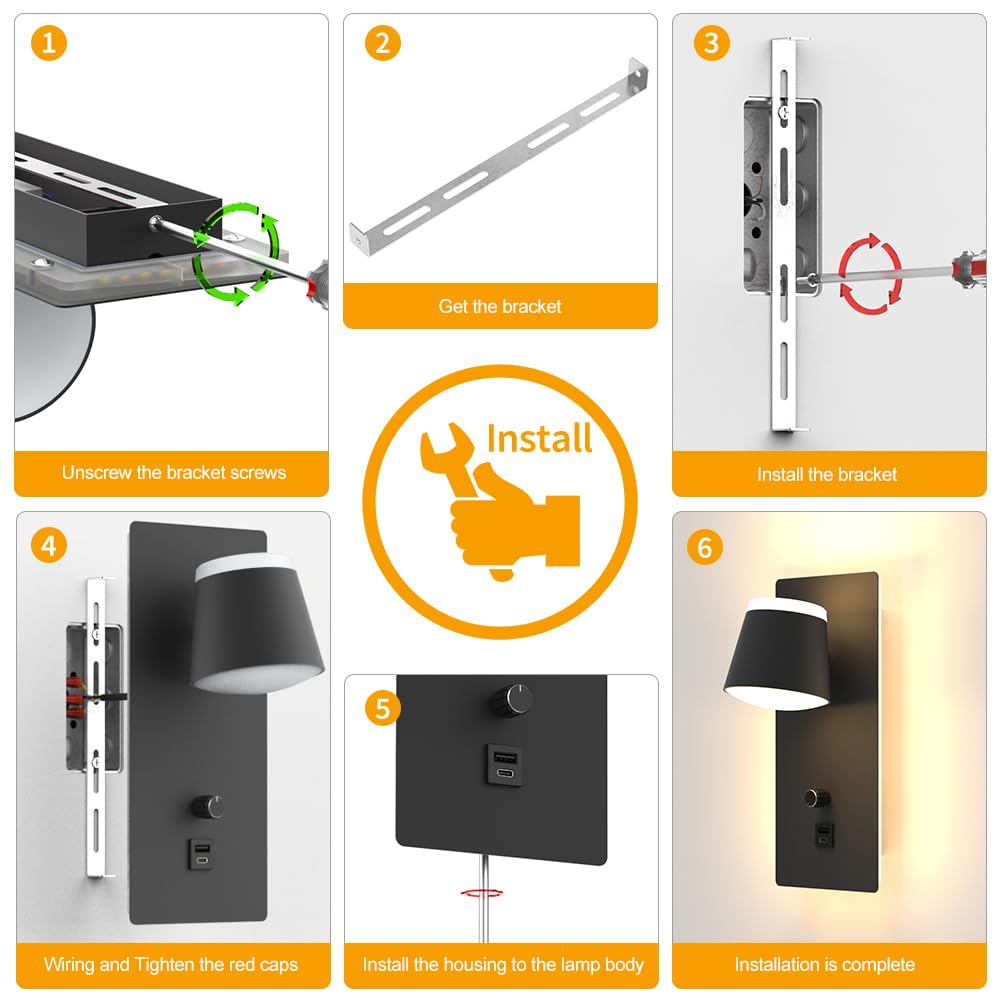 1
Unscrew the bracket screws

2
Get the bracket

3
Install the bracket

Install

4
Wiring and Tighten the red caps

5
Install the housing to the lamp body

6
Installation is complete