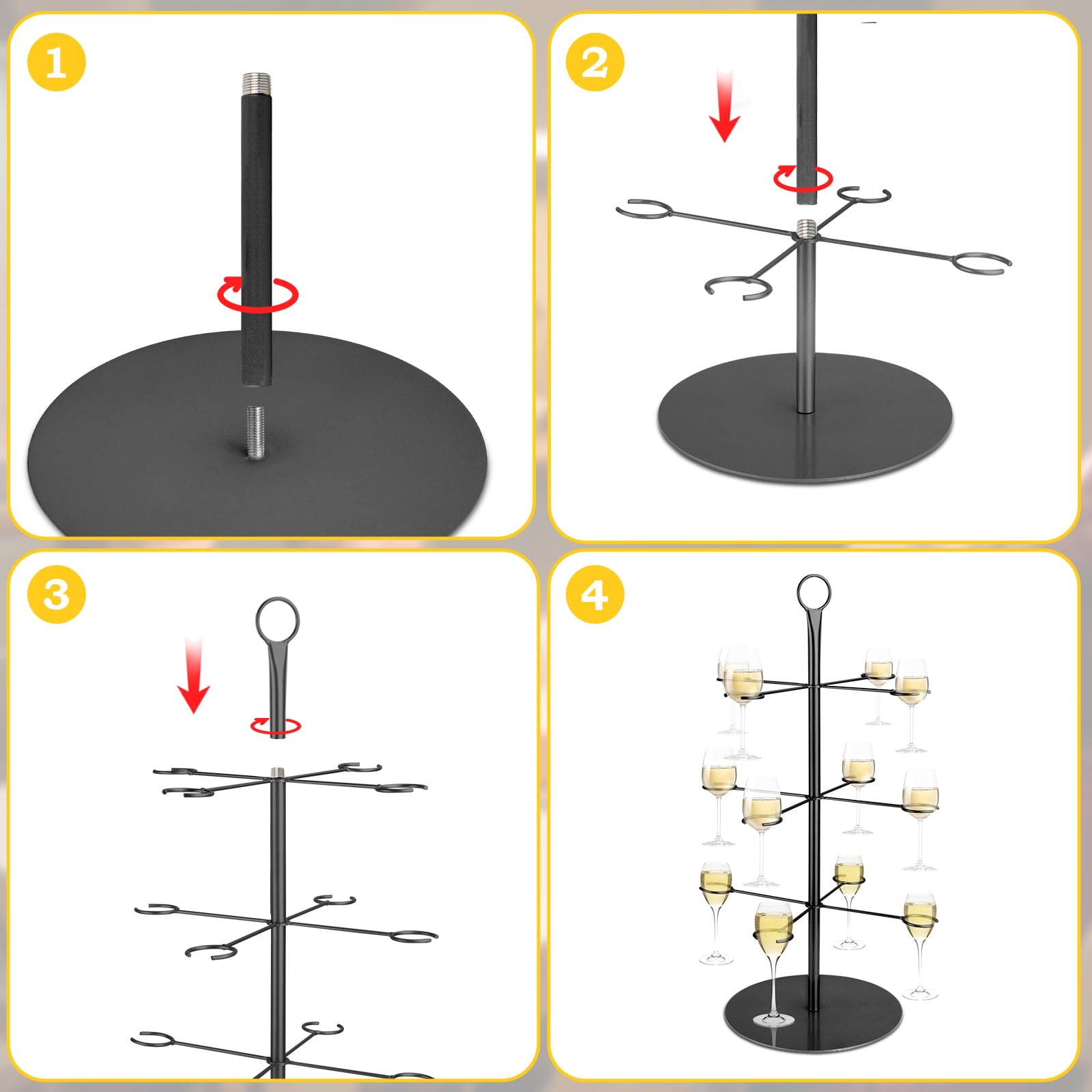 1

2

3

4