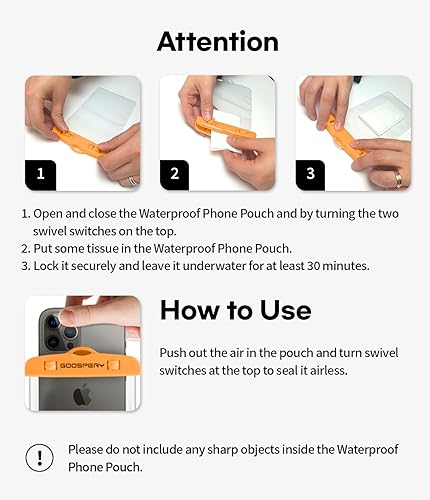 Attention

1

2

3

1. Open and close the Waterproof Phone Pouch and by turning the two swivel switches on the top.
2. Put some tissue in the Waterproof Phone Pouch.
3. Lock it securely and leave it underwater for at least 30 minutes.

GOOSPERY

How to Use

Push out the air in the pouch and turn swivel switches at the top to seal it airless.

!

Please do not include any sharp objects inside the Waterproof Phone Pouch.