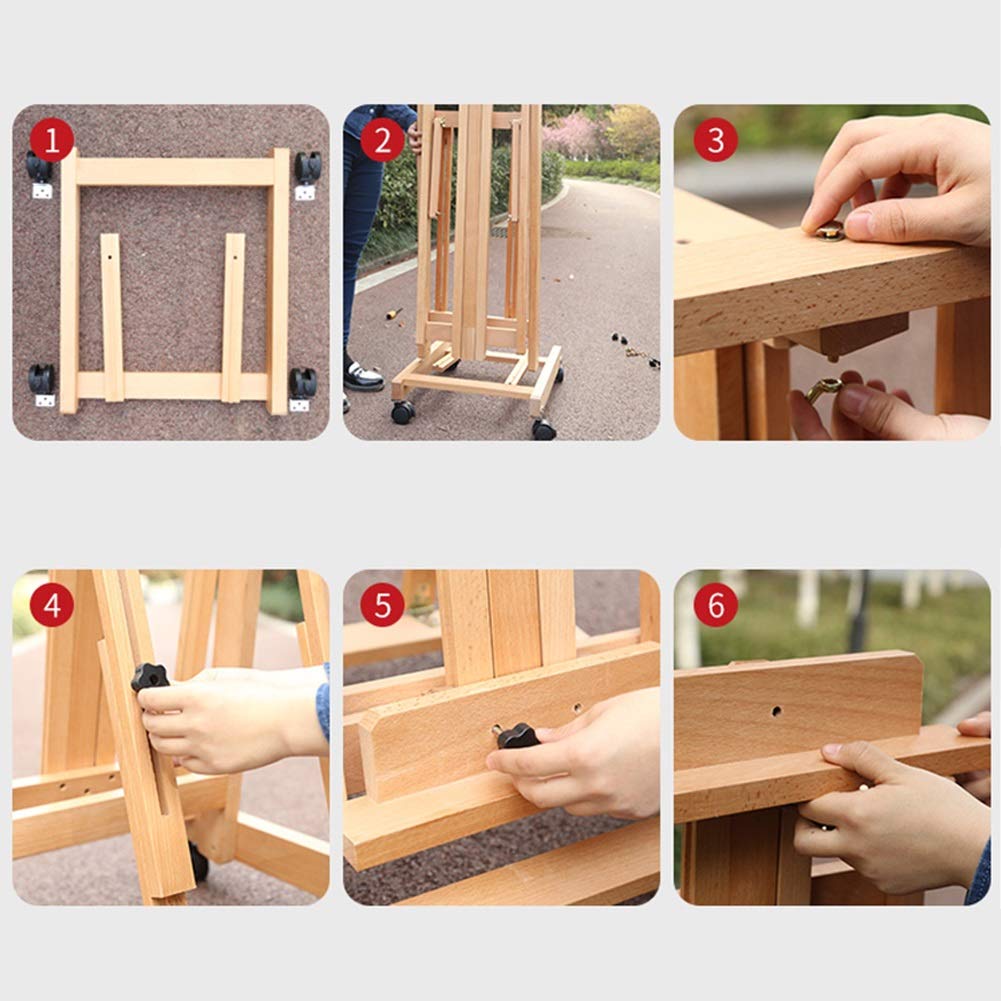 1
2
3
4
5
6