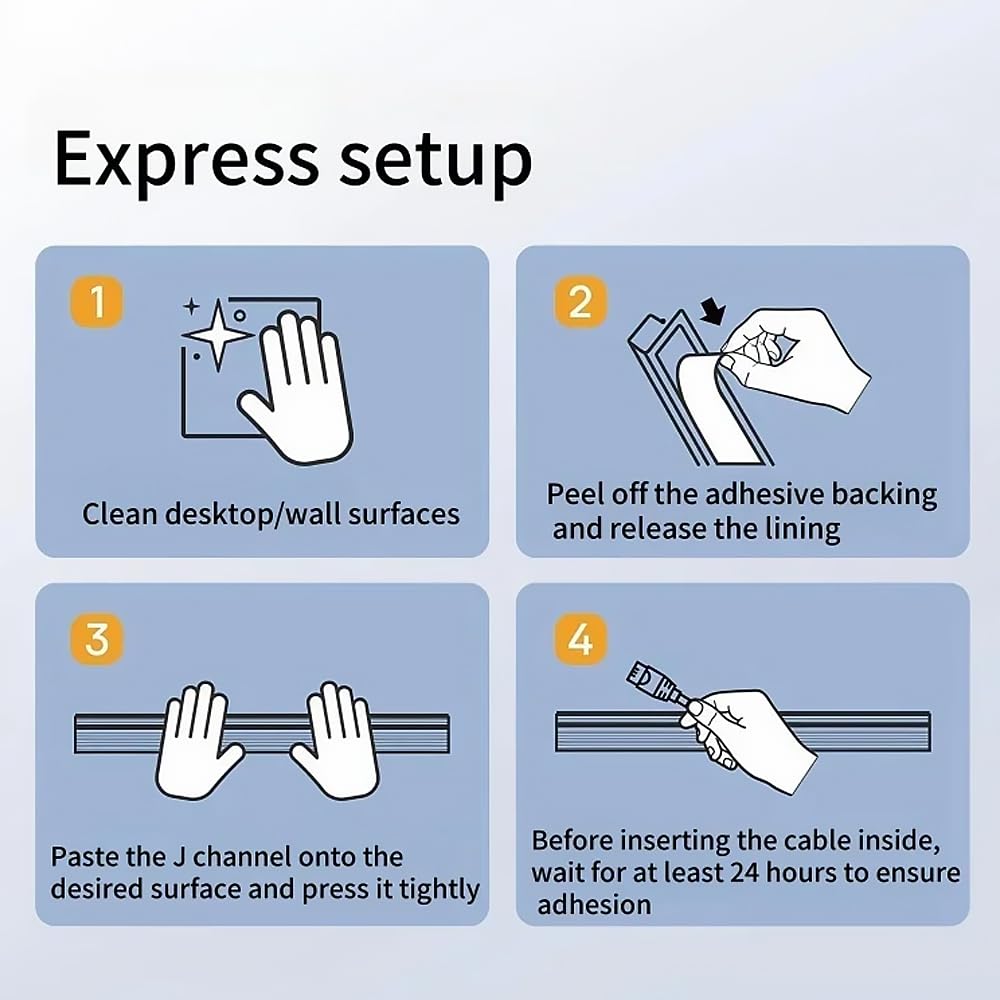 Express setup

1

Clean desktop/wall surfaces

2

Peel off the adhesive backing and release the lining

3

Paste the J channel onto the desired surface and press it tightly

4

Before inserting the cable inside, wait for at least 24 hours to ensure adhesion