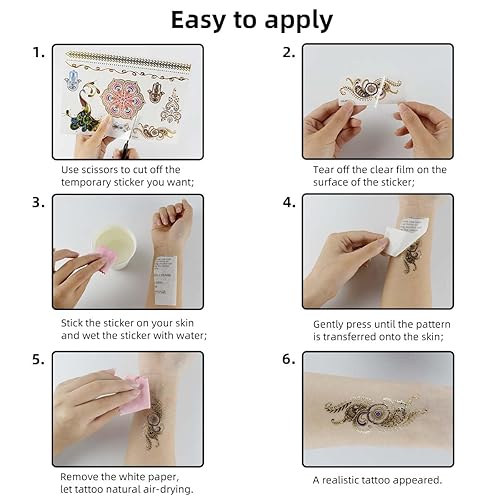 Easy to apply

1.

Use scissors to cut off the temporary sticker you want;

2.

Tear off the clear film on the surface of the sticker;

3.

Stick the sticker on your skin and wet the sticker with water;

4.

Gently press until the pattern is transferred onto the skin;

5.

Remove the white paper, let tattoo natural air-drying.

6.

A realistic tattoo appeared.