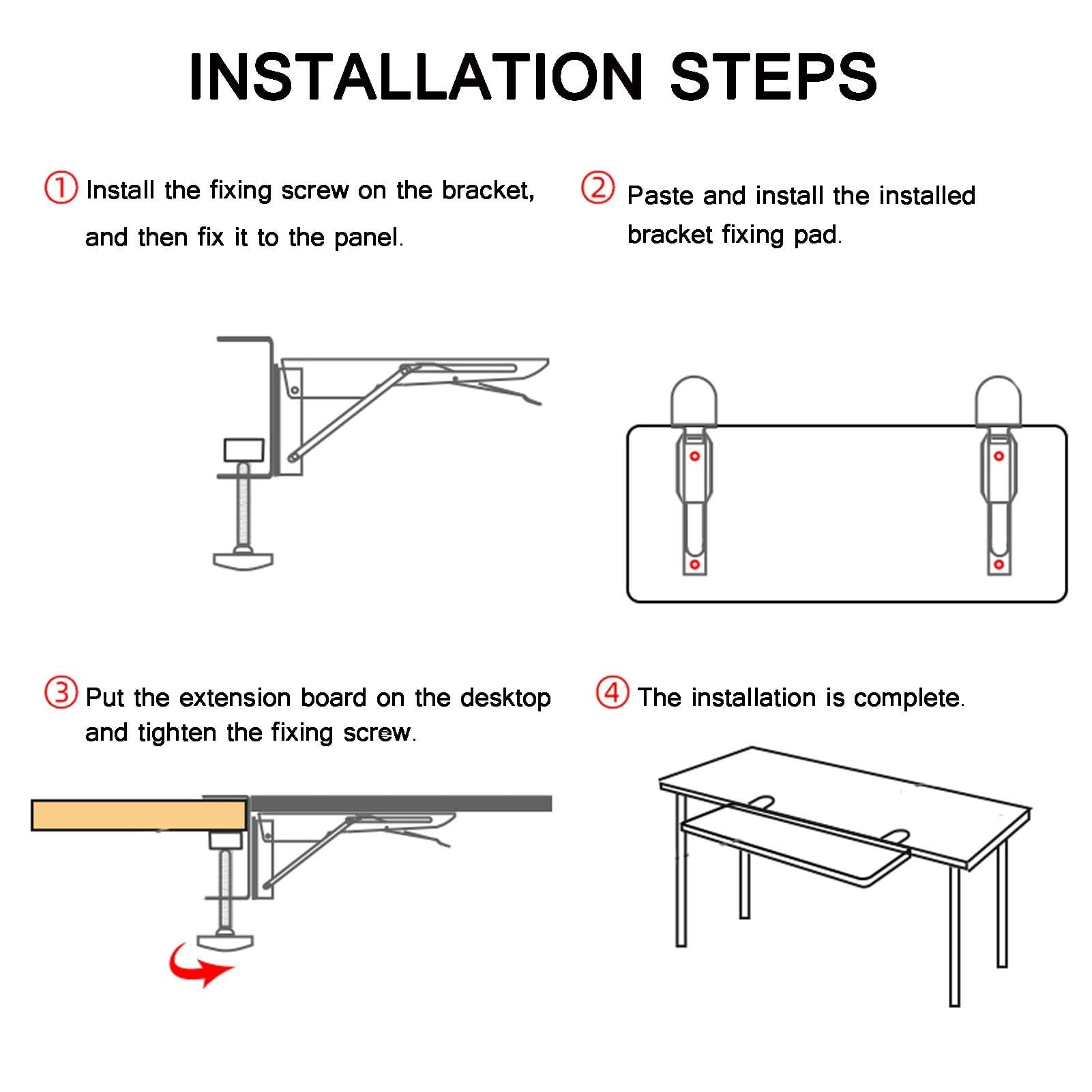 INSTALLATION STEPS

① Install the fixing screw on the bracket, and then fix it to the panel.

② Paste and install the installed bracket fixing pad.

③ Put the extension board on the desktop and tighten the fixing screw.

④ The installation is complete.