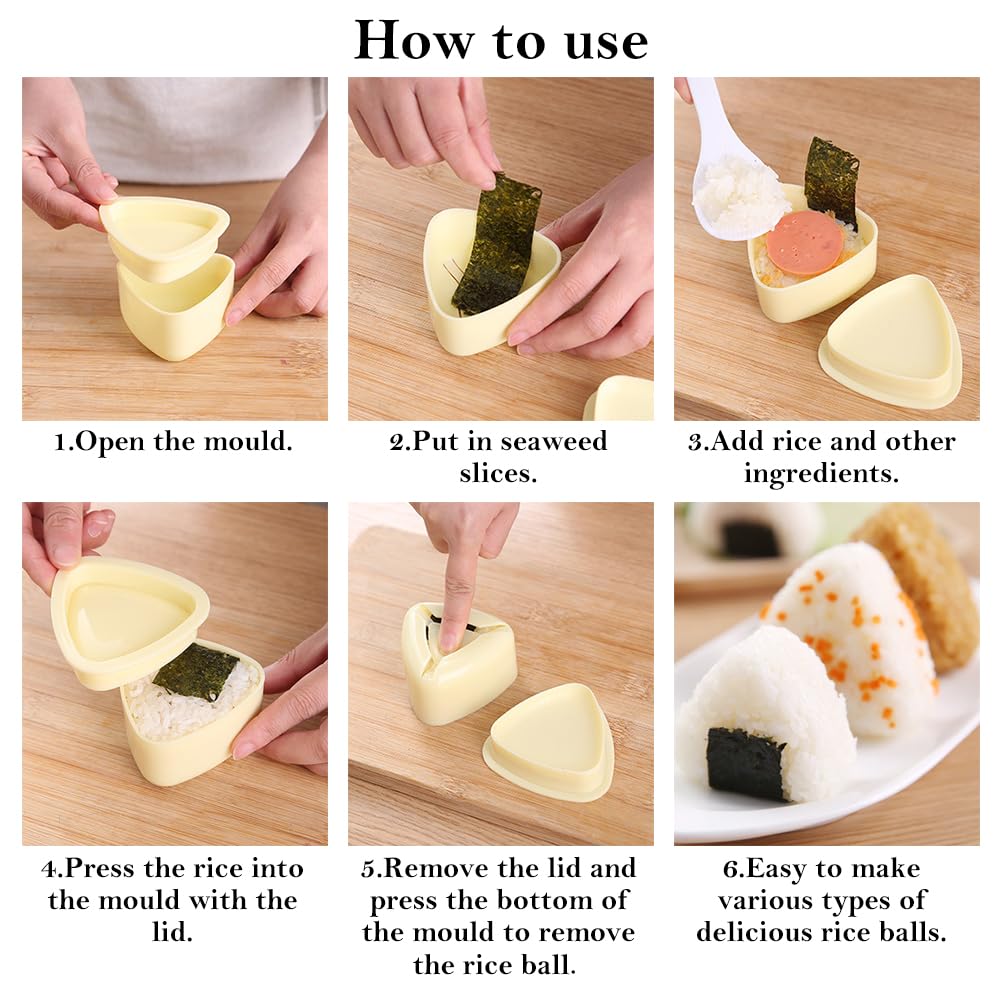 How to use

1.Open the mould.

2.Put in seaweed slices.

3.Add rice and other ingredients.

4.Press the rice into the mould with the lid.

5.Remove the lid and press the bottom of the mould to remove the rice ball.

6.Easy to make various types of delicious rice balls.