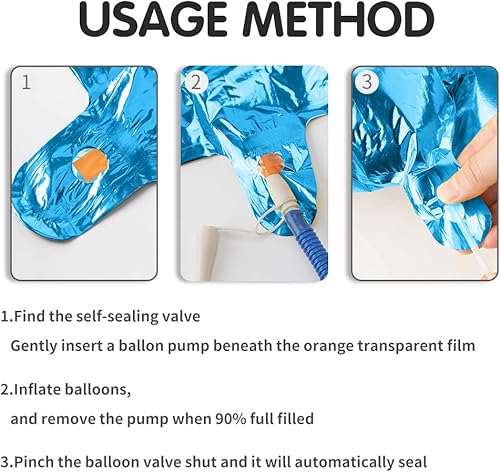 USAGE METHOD

1

2

3

1.Find the self-sealing valve
Gently insert a ballon pump beneath the orange transparent film

2.Inflate balloons,
and remove the pump when 90% full filled

3.Pinch the balloon valve shut and it will automatically seal