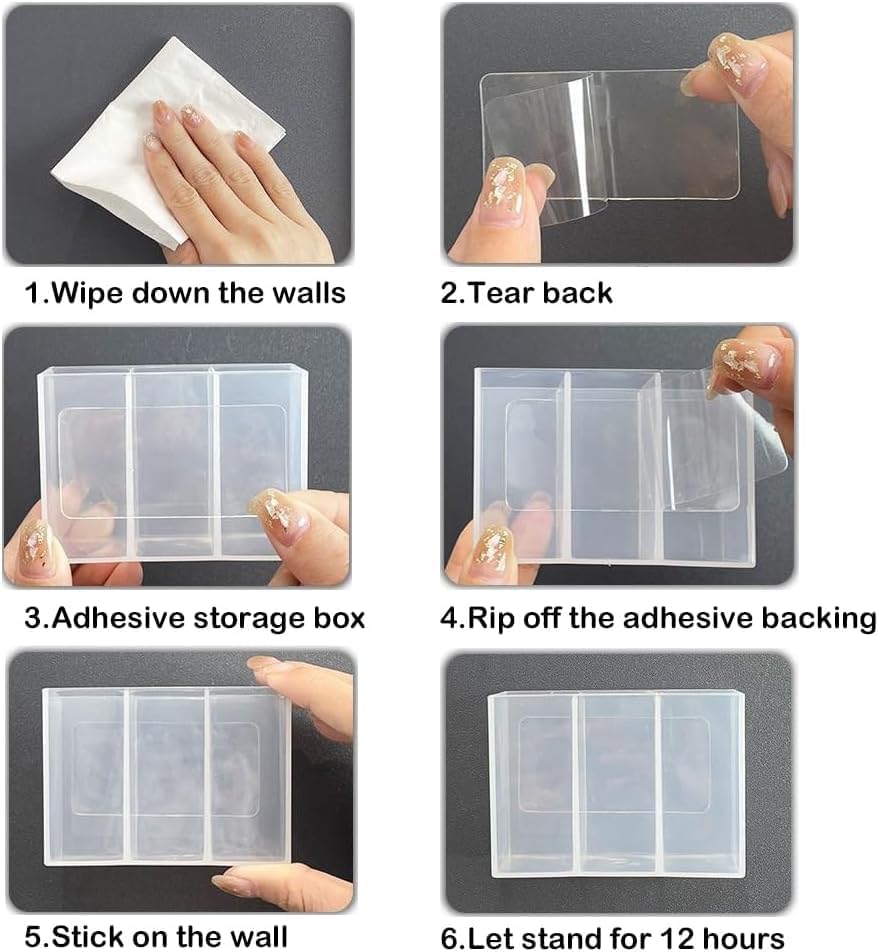 1.Wipe down the walls

2.Tear back

3.Adhesive storage box

4.Rip off the adhesive backing

5.Stick on the wall

6.Let stand for 12 hours