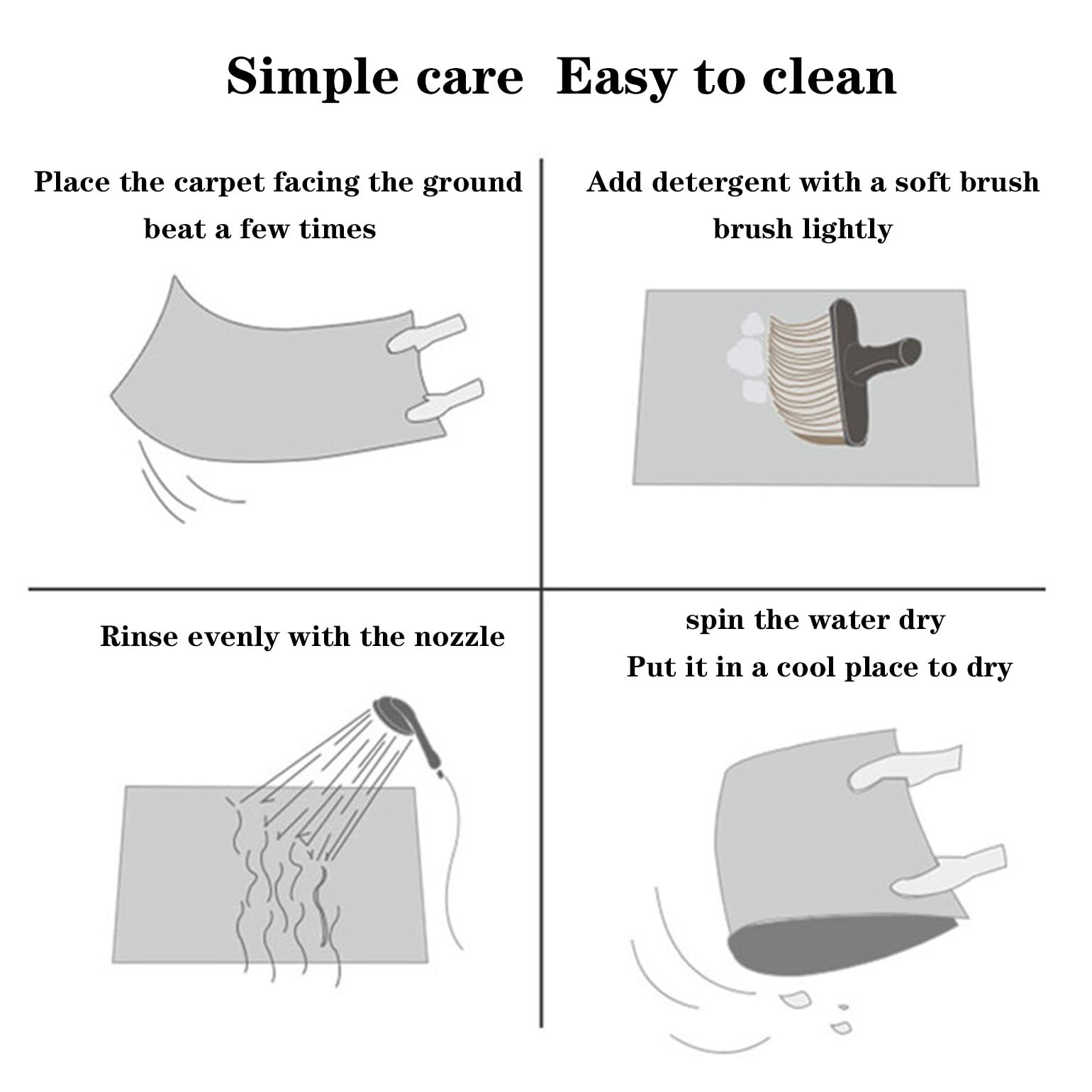 Simple care  Easy to clean

Place the carpet facing the ground beat a few times

Add detergent with a soft brush brush lightly

Rinse evenly with the nozzle

spin the water dry
Put it in a cool place to dry