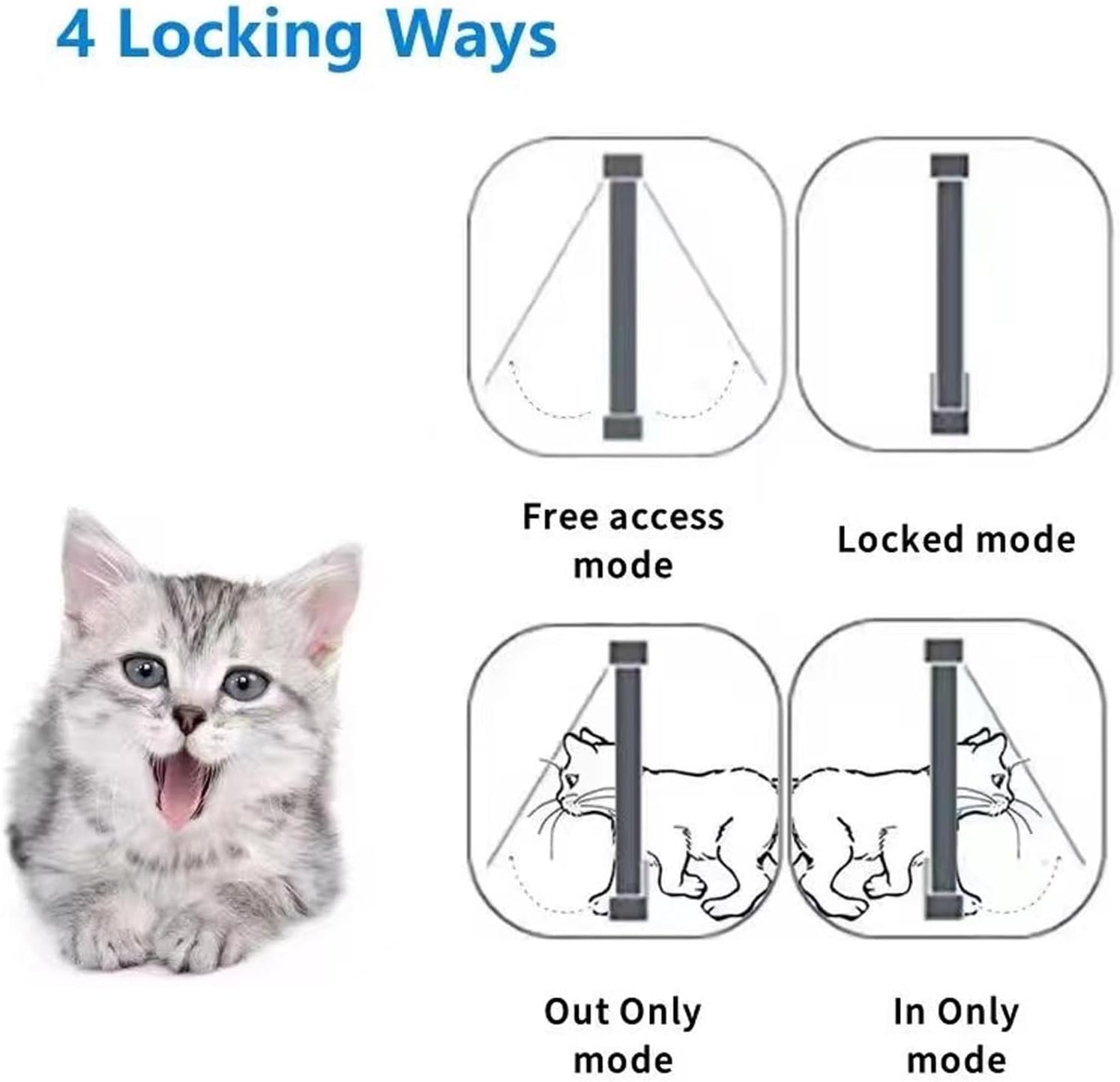 4 Locking Ways

Free access mode

Locked mode

Out Only mode

In Only mode