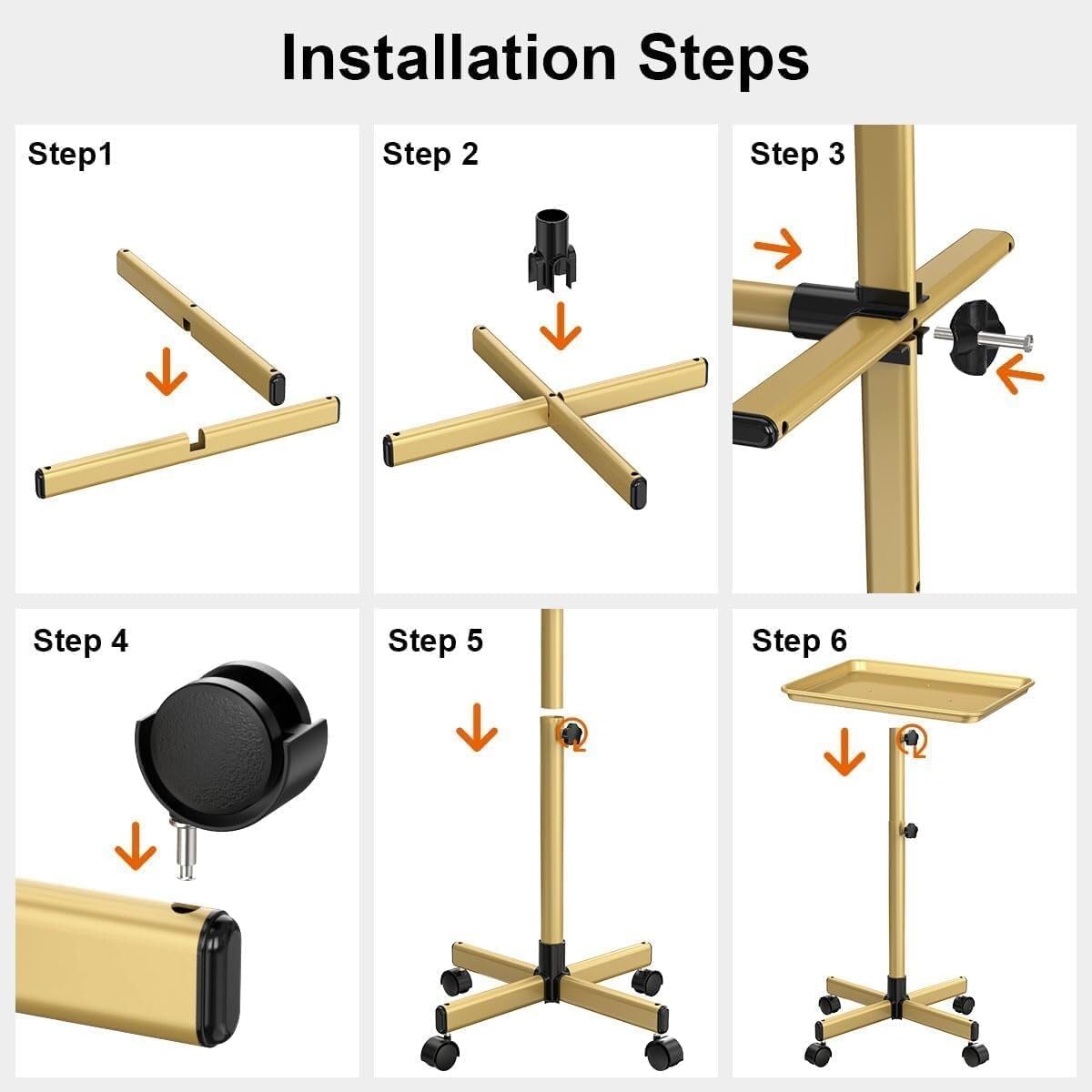 Installation Steps

Step1

Step 2

Step 3

Step 4

Step 5

Step 6