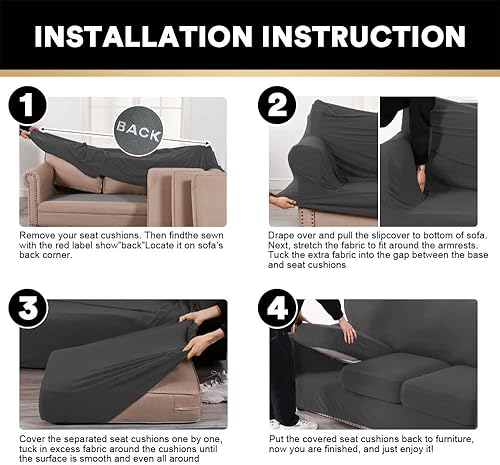 INSTALLATION INSTRUCTION

1

BACK

Remove your seat cushions. Then findthe sewn with the red label show"back"Locate it on sofa's back corner.

2

Drape over and pull the slipcover to bottom of sofa. Next, stretch the fabric to fit around the armrests. Tuck the extra fabric into the gap between the base and seat cushions

3

Cover the separated seat cushions one by one, tuck in excess fabric around the cushions until the surface is smooth and even all around

4

Put the covered seat cushions back to furniture, now you are finished, and just enjoy it!