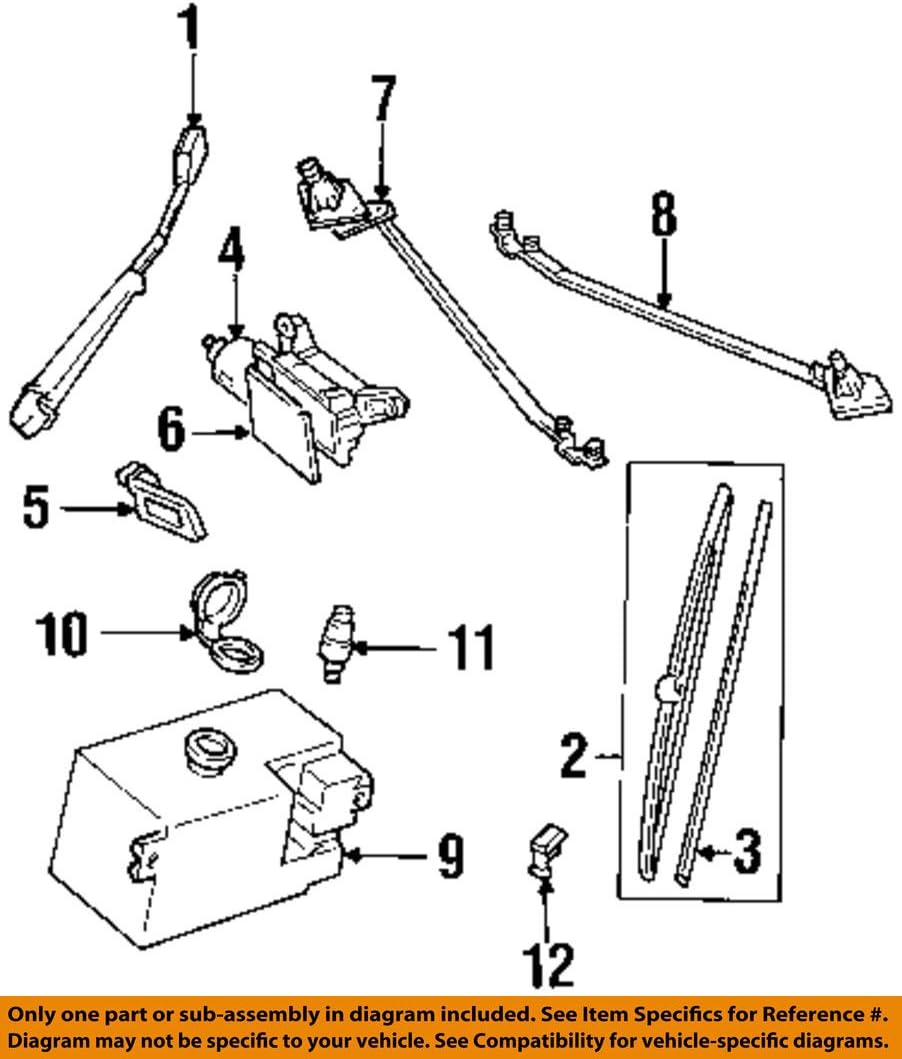 1
7
8
4
6
5
10
11
2
3
9
12

Only one part or sub-assembly in diagram included. See Item Specifics for Reference #. Diagram may not be specific to your vehicle. See Compatibility for vehicle-specific diagrams.