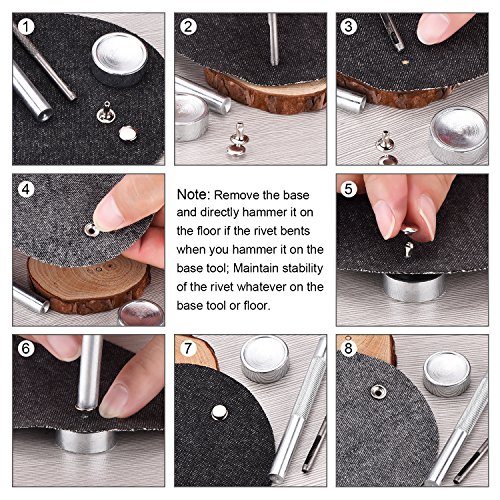 1

2

3

4

Note: Remove the base and directly hammer it on the floor if the rivet bents when you hammer it on the base tool; Maintain stability of the rivet whatever on the base tool or floor.

5

6

7

8