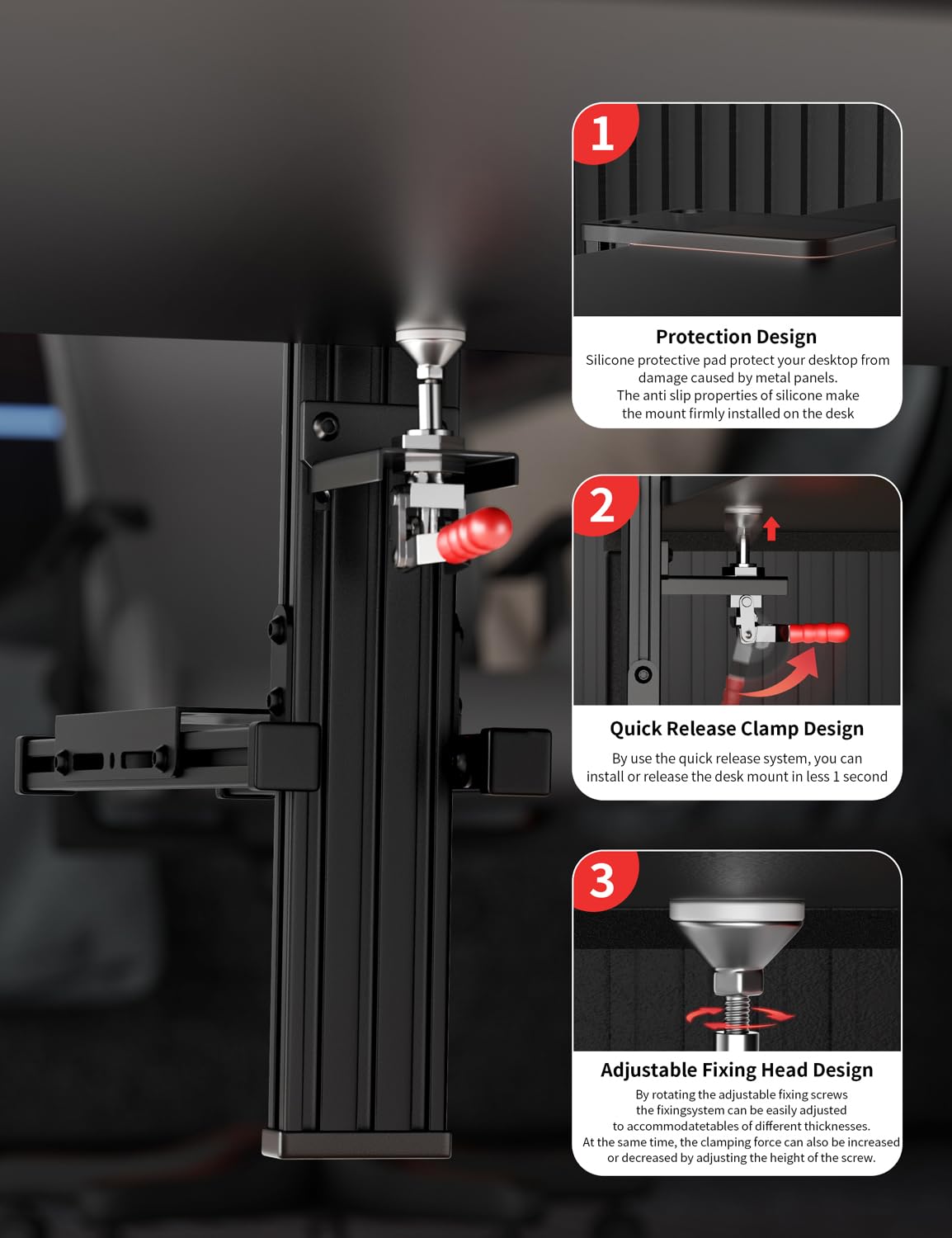 1

Protection Design

Silicone protective pad protect your desktop from damage caused by metal panels.
The anti slip properties of silicone make the mount firmly installed on the desk

2

Quick Release Clamp Design

By use the quick release system, you can install or release the desk mount in less 1 second

3

Adjustable Fixing Head Design

By rotating the adjustable fixing screws the fixingsystem can be easily adjusted to accommodatetables of different thicknesses.
At the same time, the clamping force can also be increased or decreased by adjusting the height of the screw.