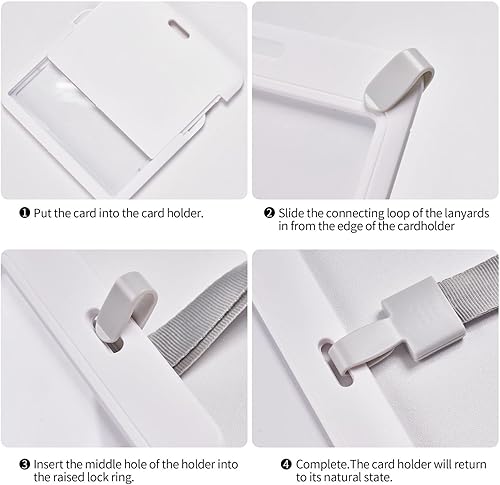 ❶ Put the card into the card holder.

❷ Slide the connecting loop of the lanyards in from the edge of the cardholder

❸ Insert the middle hole of the holder into the raised lock ring.

❹ Complete.The card holder will return to its natural state.