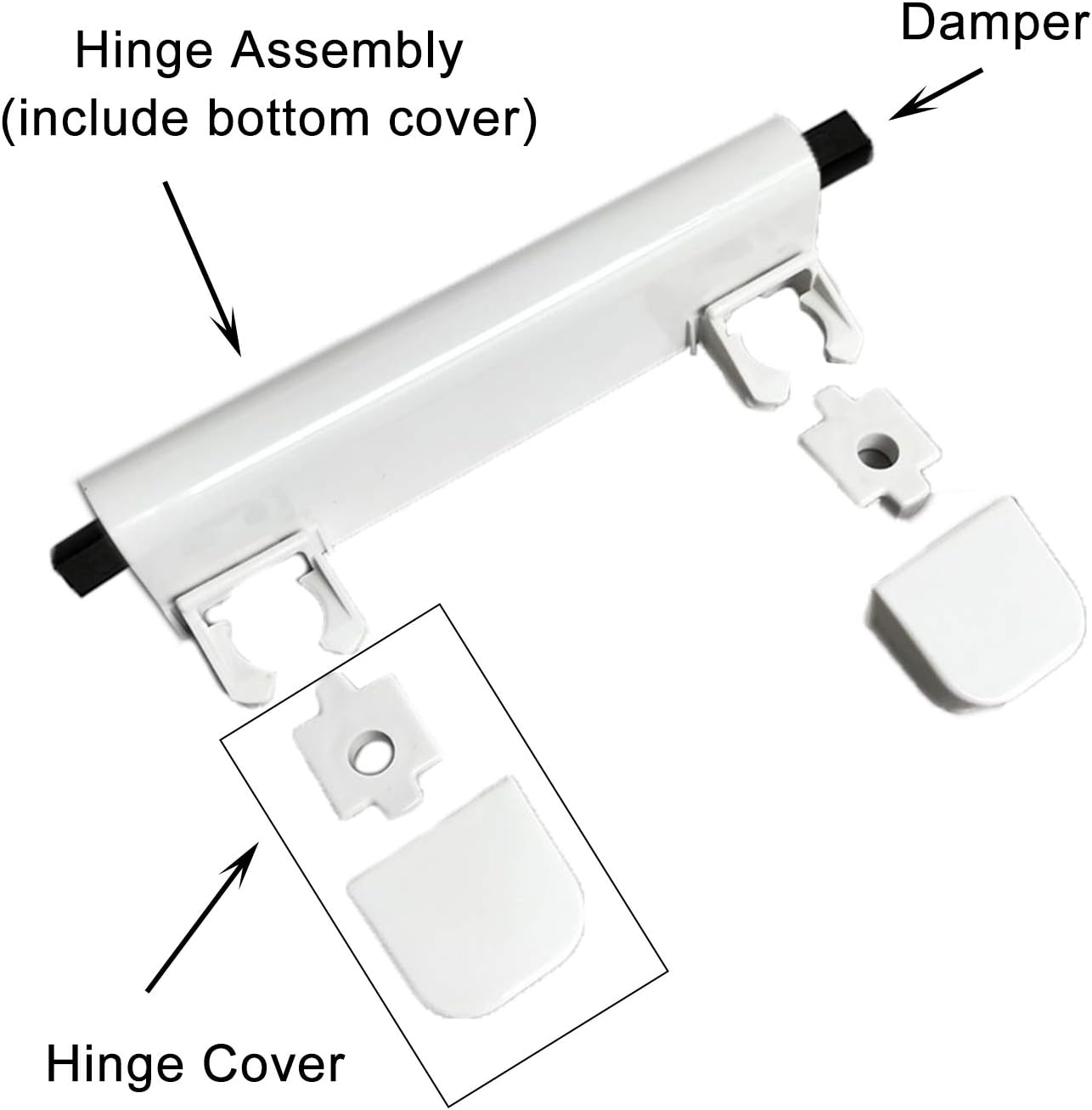 Hinge Assembly
(include bottom cover)

Damper

Hinge Cover