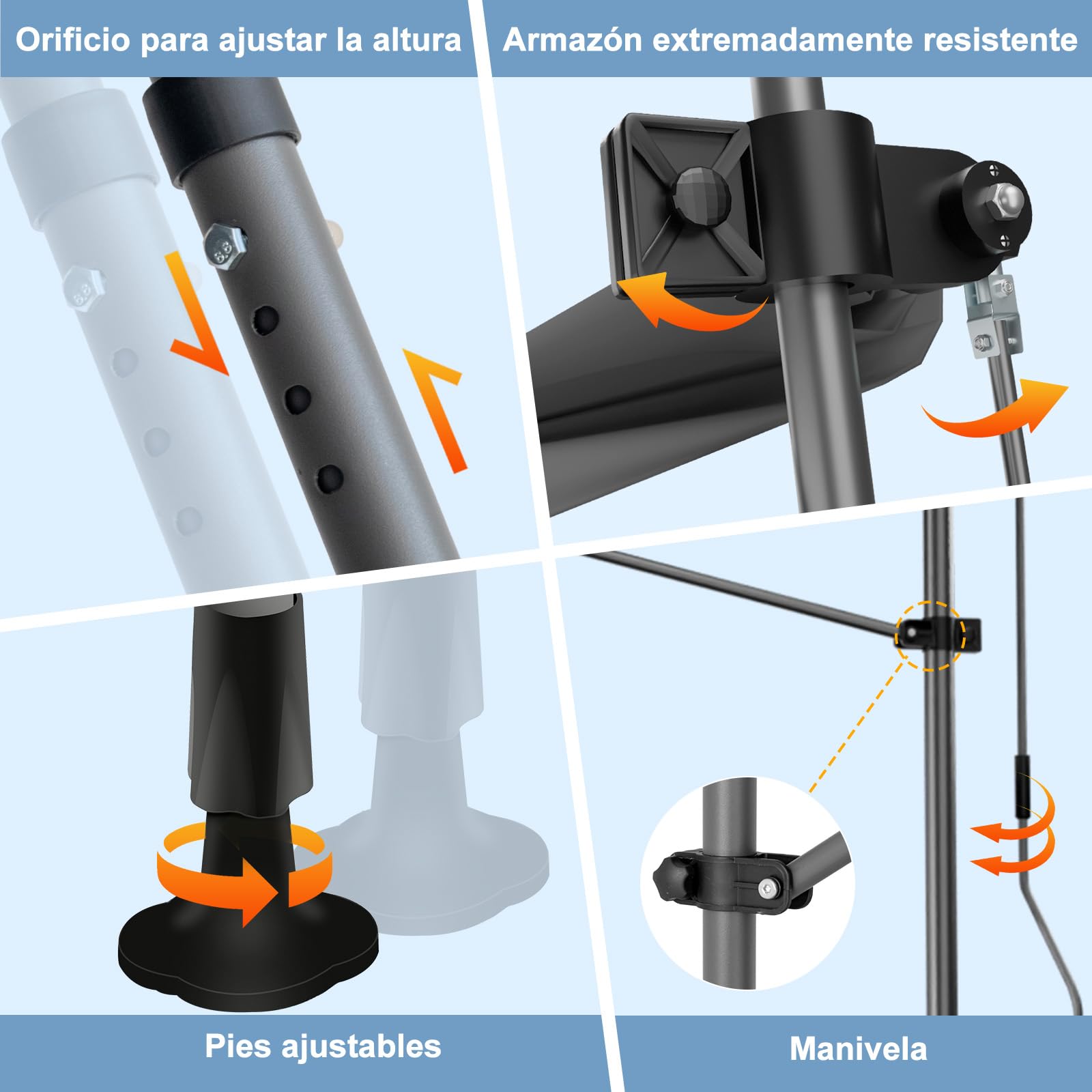 Orificio para ajustar la altura

Armazón extremadamente resistente

Pies ajustables

Manivela