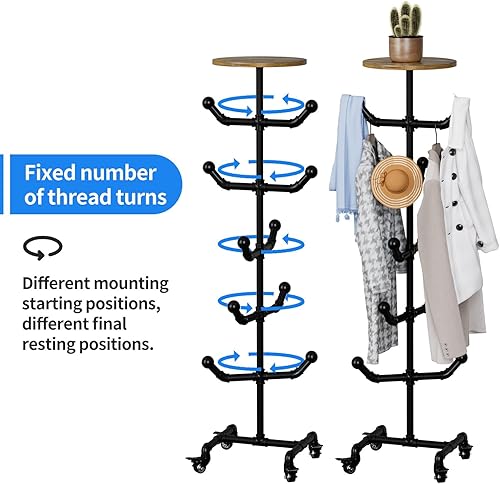 Fixed number of thread turns

Different mounting starting positions, different final resting positions.