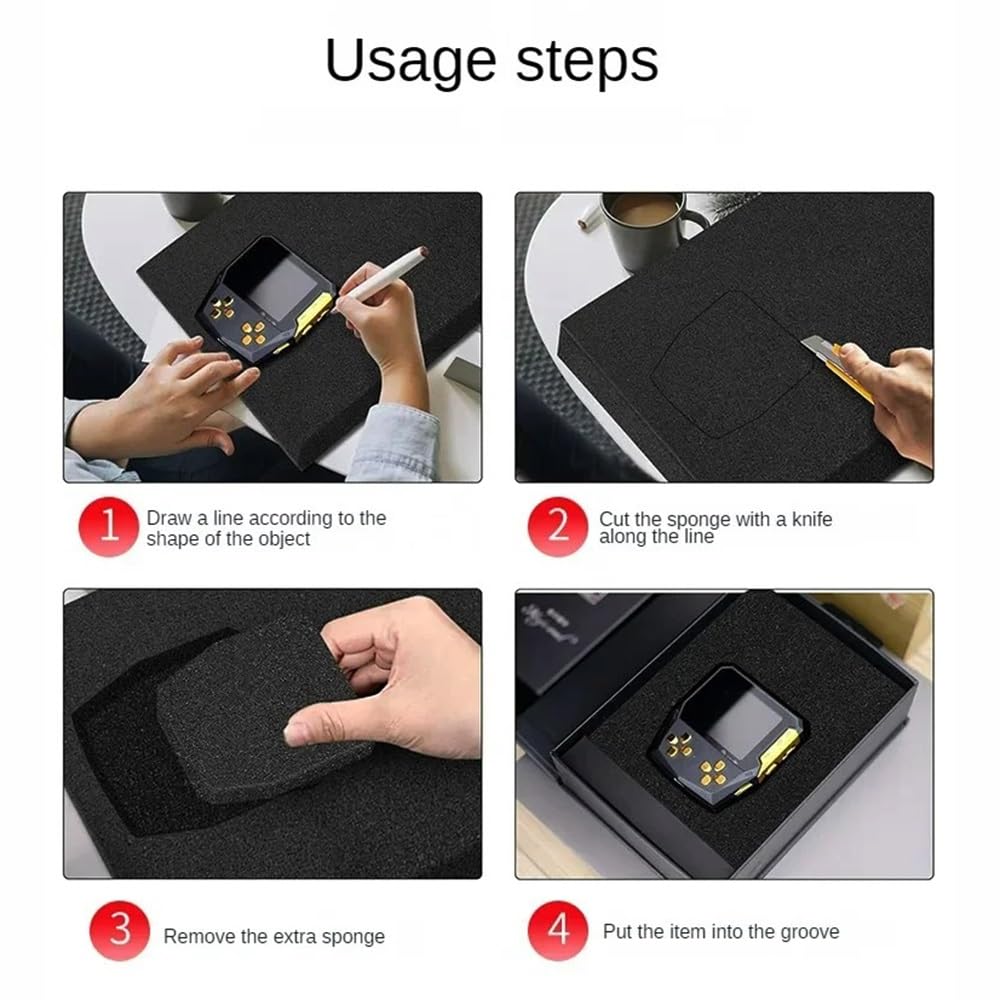 Usage steps

1 Draw a line according to the shape of the object

2 Cut the sponge with a knife along the line

3 Remove the extra sponge

4 Put the item into the groove