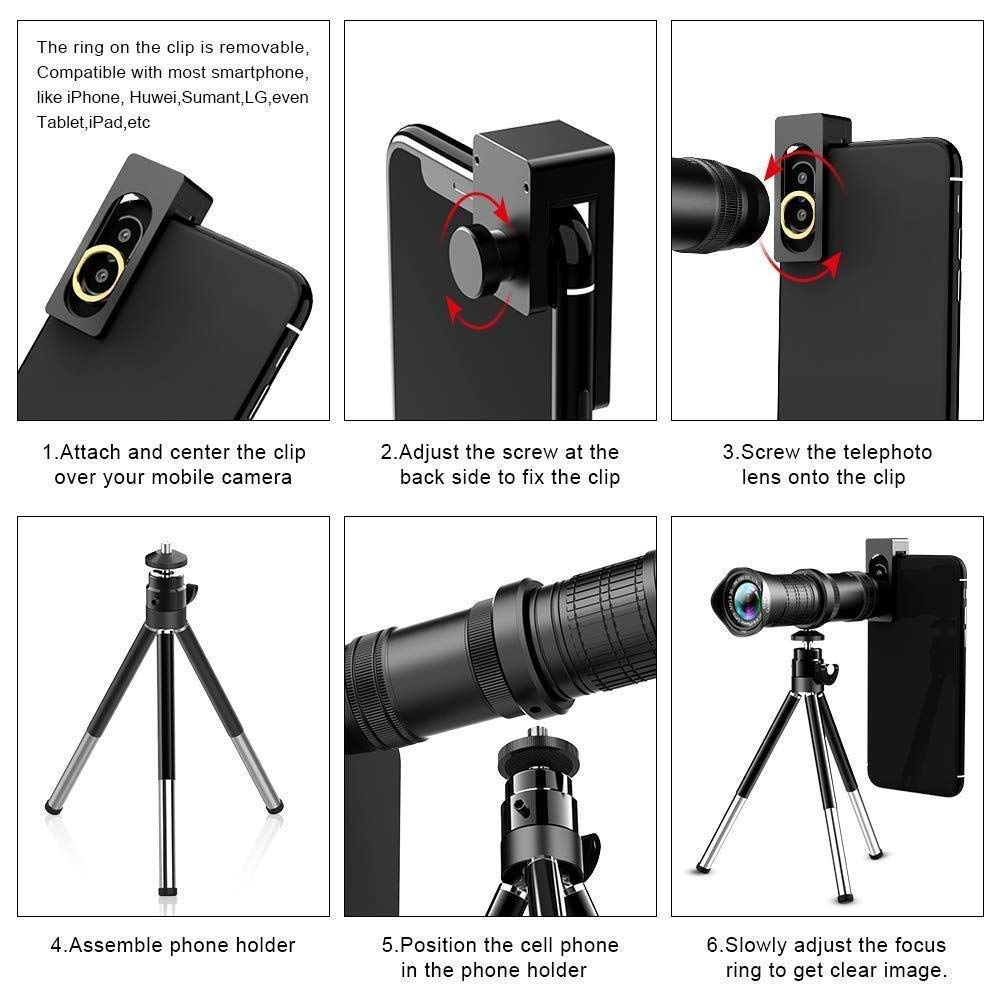 The ring on the clip is removable, Compatible with most smartphone, like iPhone, Huwei,Sumant,LG,even Tablet,iPad,etc

1.Attach and center the clip over your mobile camera

2.Adjust the screw at the back side to fix the clip

3.Screw the telephoto lens onto the clip

4.Assemble phone holder

5.Position the cell phone in the phone holder

6.Slowly adjust the focus ring to get clear image.