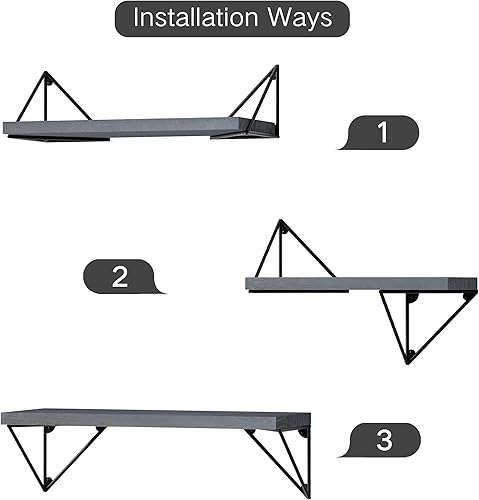 Installation Ways

1

2

3