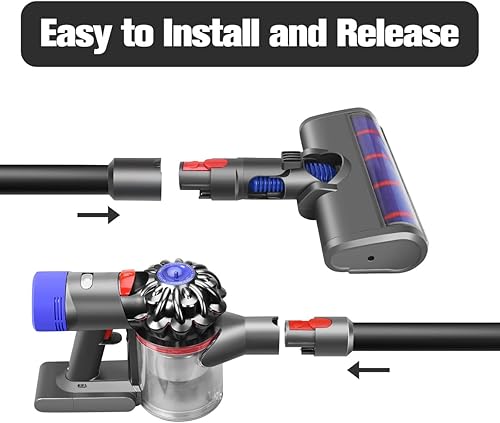 Easy to Install and Release