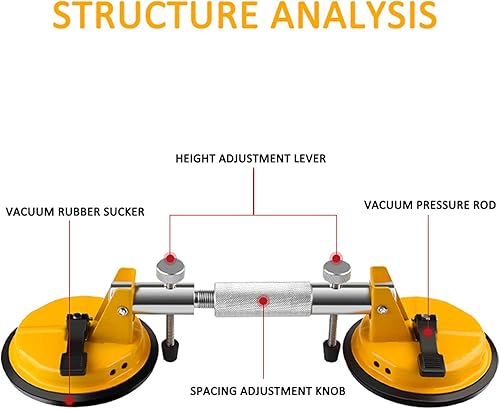 STRUCTURE ANALYSIS

HEIGHT ADJUSTMENT LEVER

VACUUM RUBBER SUCKER

VACUUM PRESSURE ROD

SPACING ADJUSTMENT KNOB