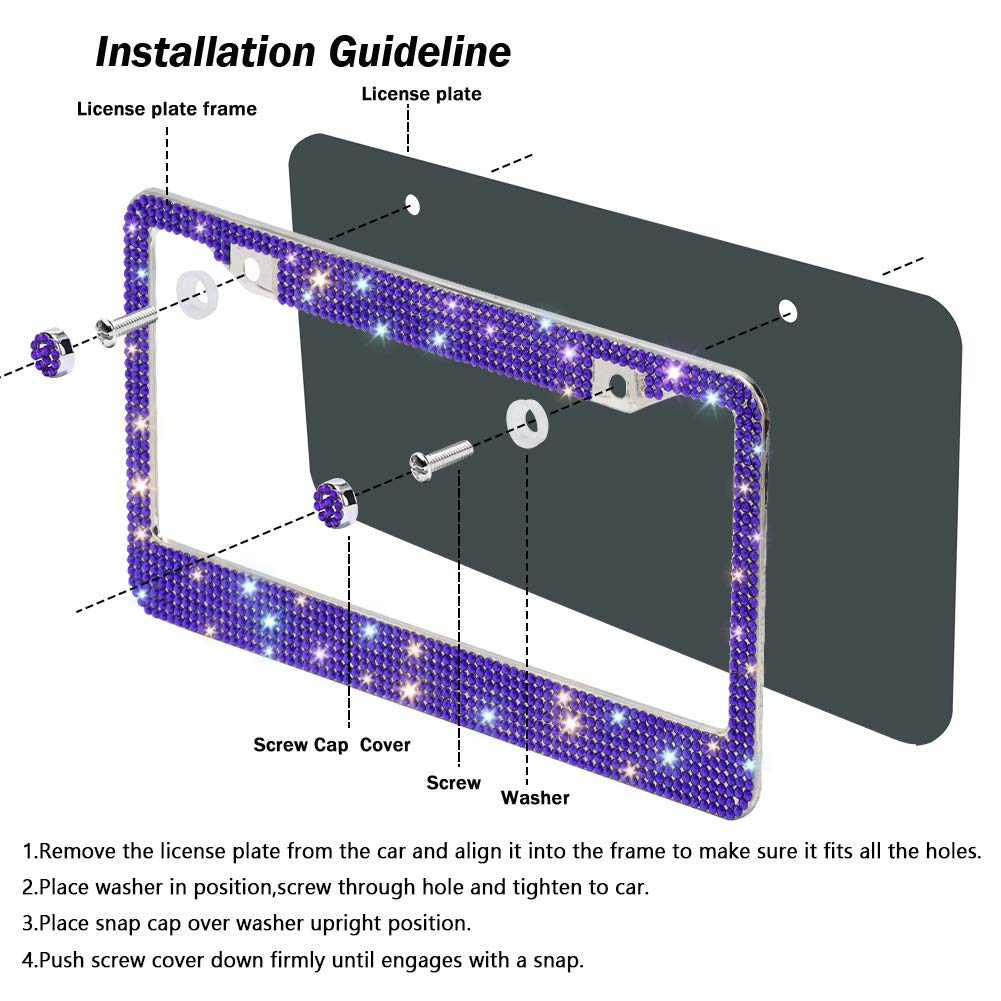 Installation Guideline

License plate frame

License plate

Screw Cap Cover

Screw

Washer

1.Remove the license plate from the car and align it into the frame to make sure it fits all the holes.

2.Place washer in position,screw through hole and tighten to car.

3.Place snap cap over washer upright position.

4.Push screw cover down firmly until engages with a snap.