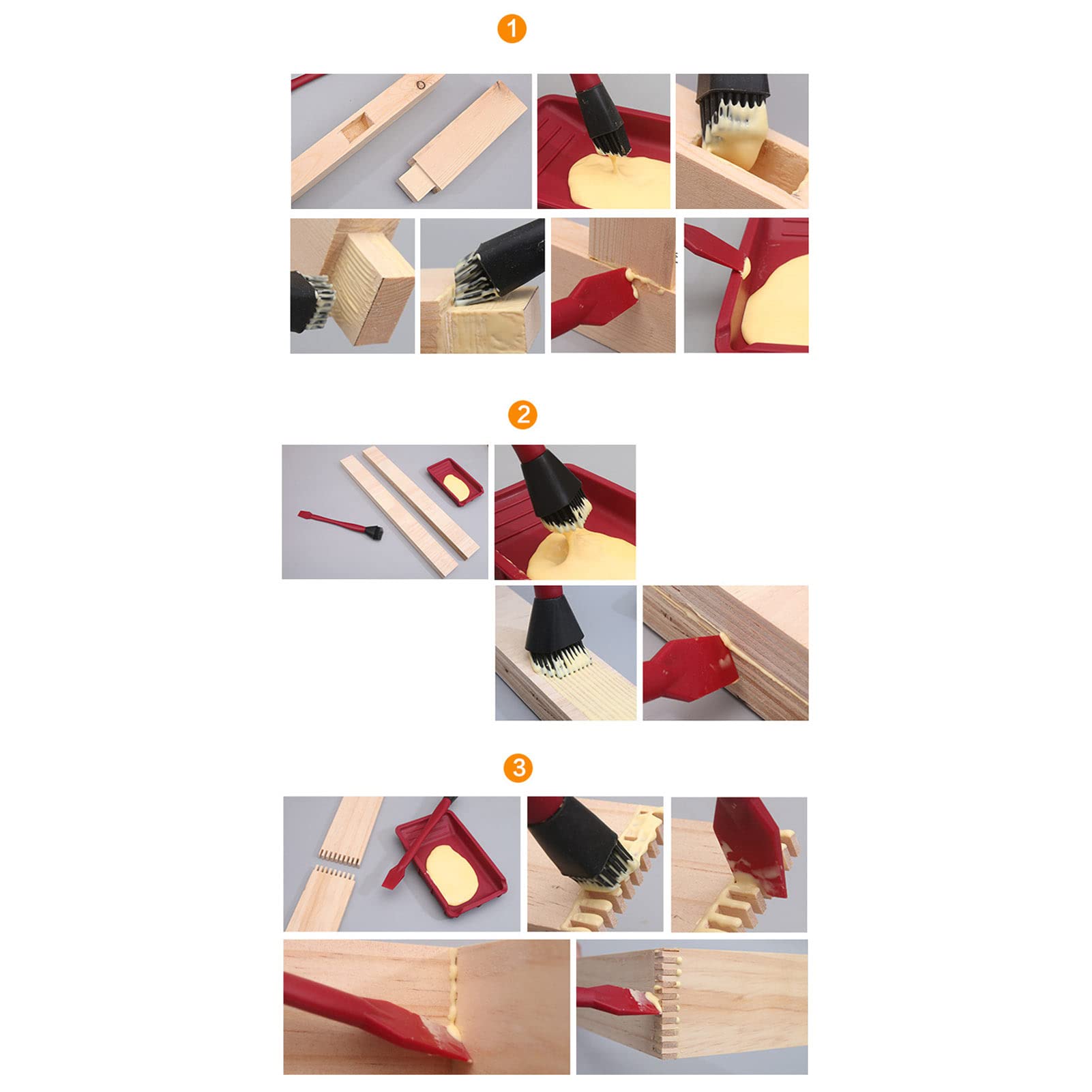 1

2

3