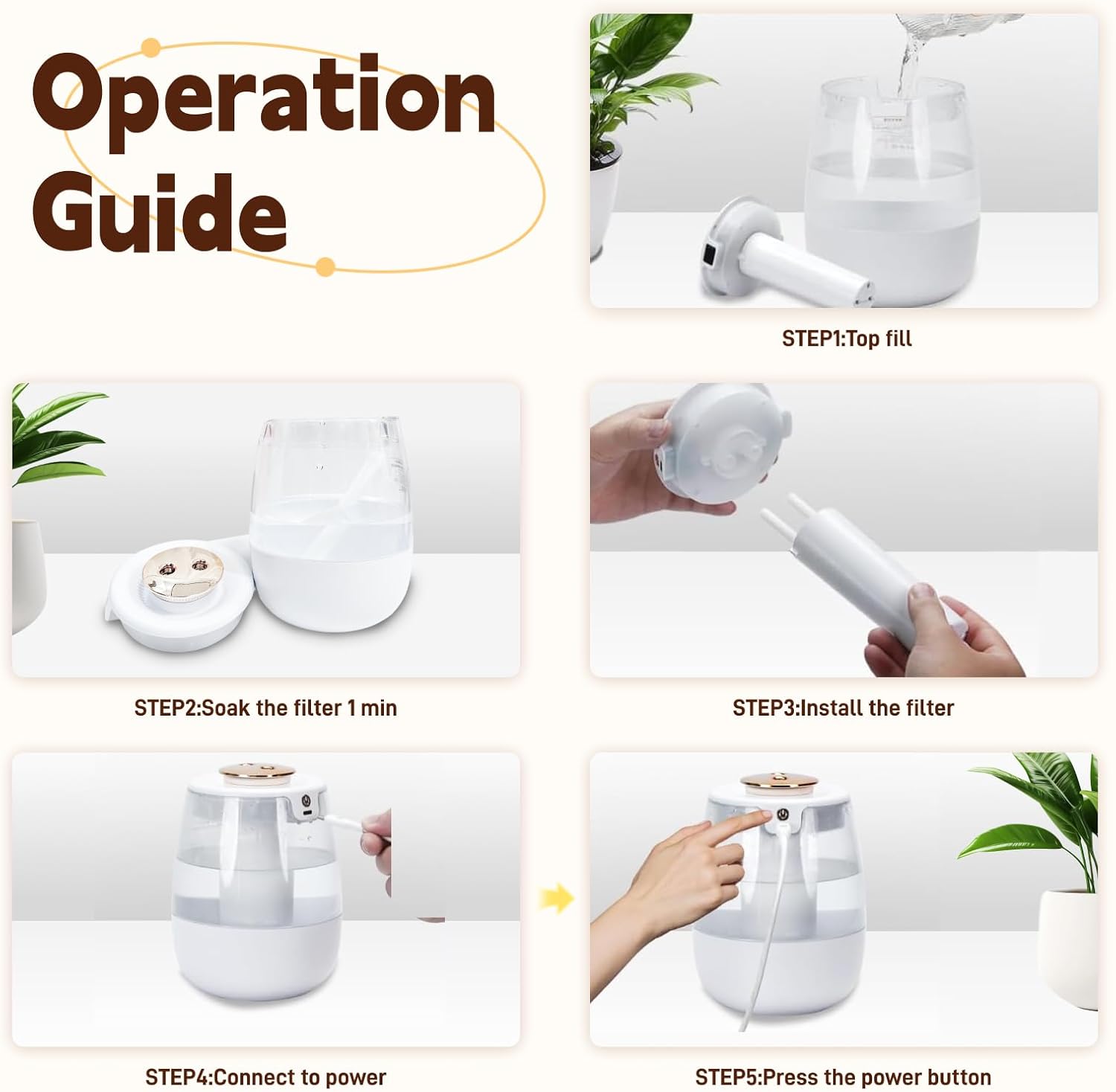 Operation Guide

STEP1:Top fill

STEP2:Soak the filter 1 min

STEP3:Install the filter

STEP4:Connect to power

STEP5:Press the power button