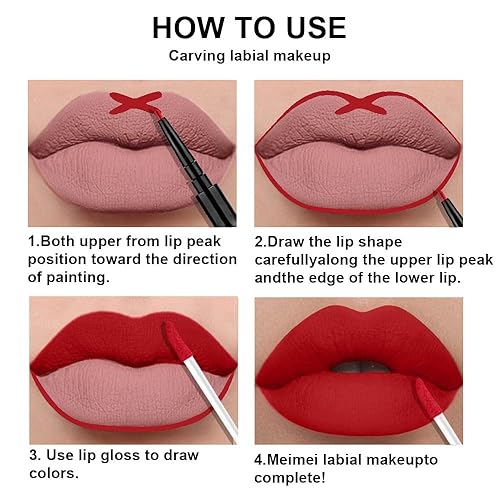 HOW TO USE
Carving labial makeup

1.Both upper from lip peak position toward the direction of painting.

2.Draw the lip shape carefullyalong the upper lip peak andthe edge of the lower lip.

3. Use lip gloss to draw colors.

4.Meimei labial makeupto complete!